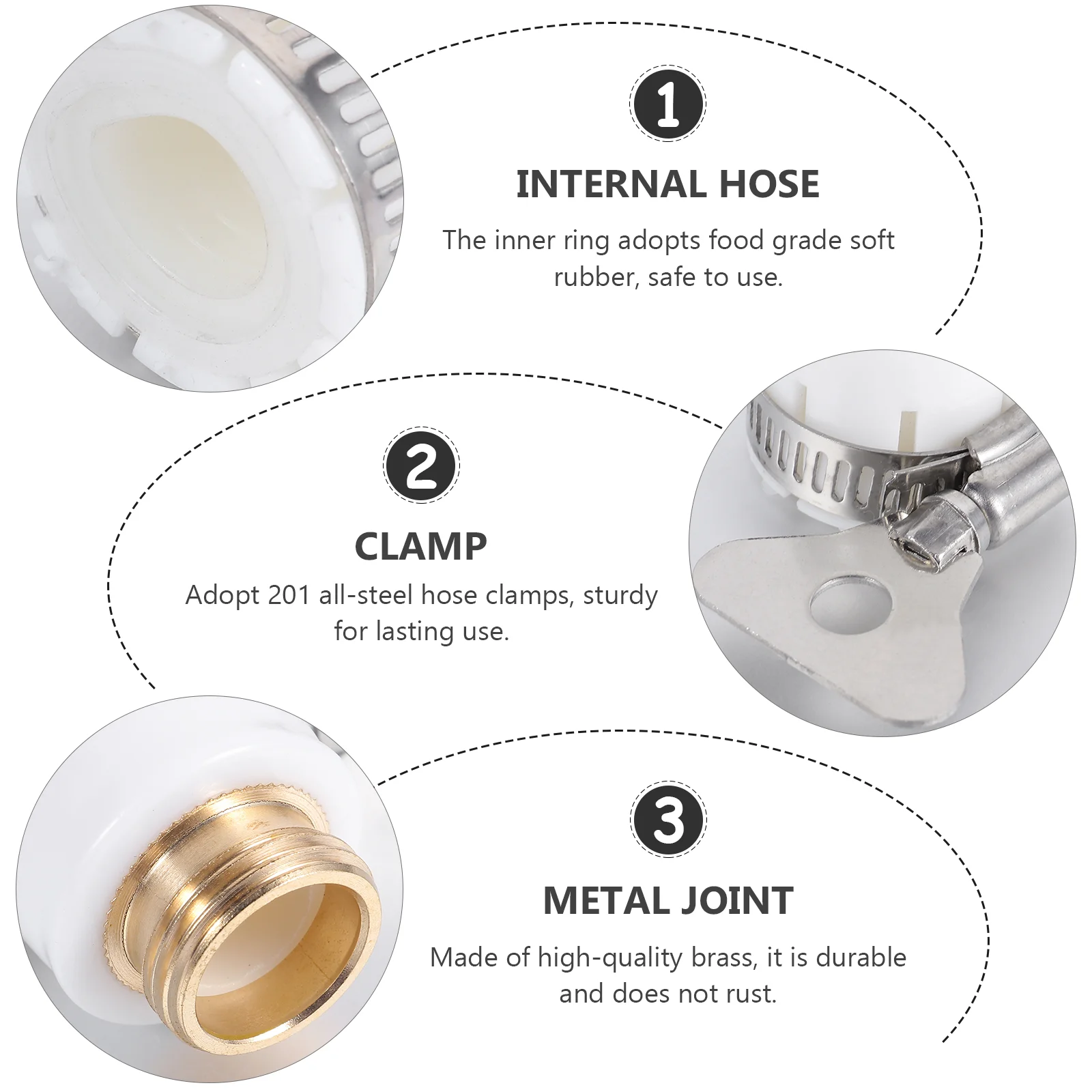 1

INTERNAL HOSE

The inner ring adopts food grade soft rubber, safe to use.

2

CLAMP

Adopt 201 all-steel hose clamps, sturdy for lasting use.

3

METAL JOINT

Made of high-quality brass, it is durable and does not rust.