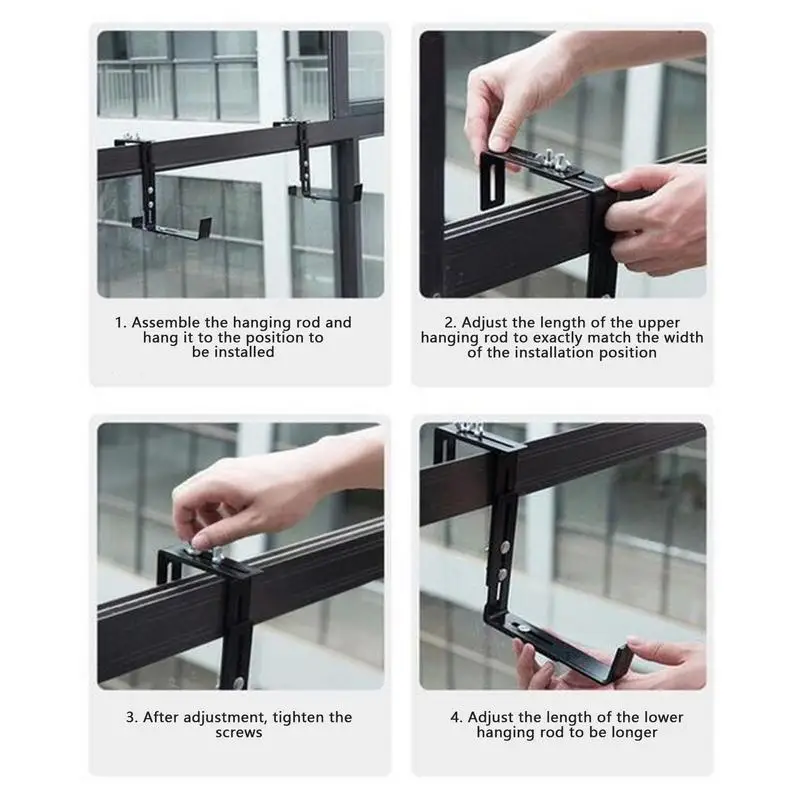 1. Assemble the hanging rod and hang it to the position to be installed

2. Adjust the length of the upper hanging rod to exactly match the width of the installation position

3. After adjustment, tighten the screws

4. Adjust the length of the lower hanging rod to be longer