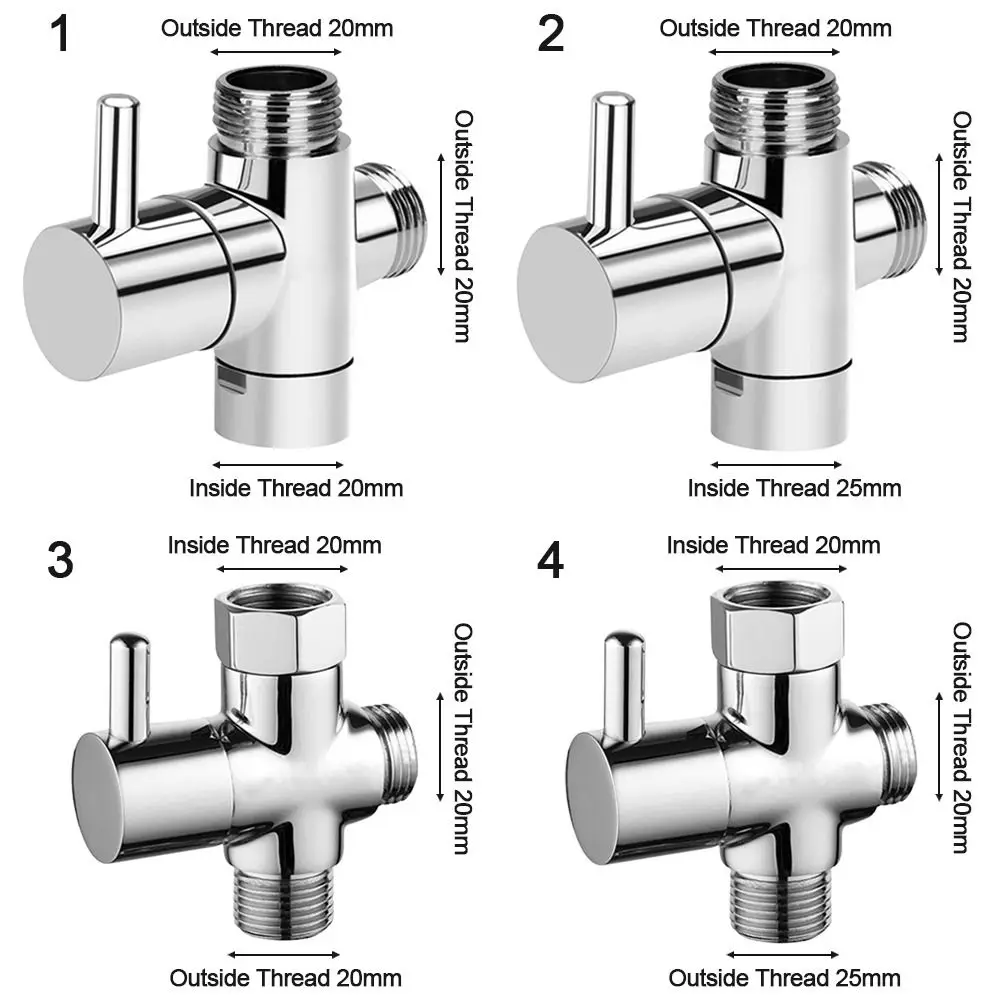 1

Outside Thread 20mm

Outside Thread 20mm

Inside Thread 20mm

2

Outside Thread 20mm

Outside Thread 20mm

Inside Thread 25mm

3

Inside Thread 20mm

Outside Thread 20mm

Outside Thread 20mm

4

Inside Thread 20mm

Outside Thread 20mm

Outside Thread 25mm