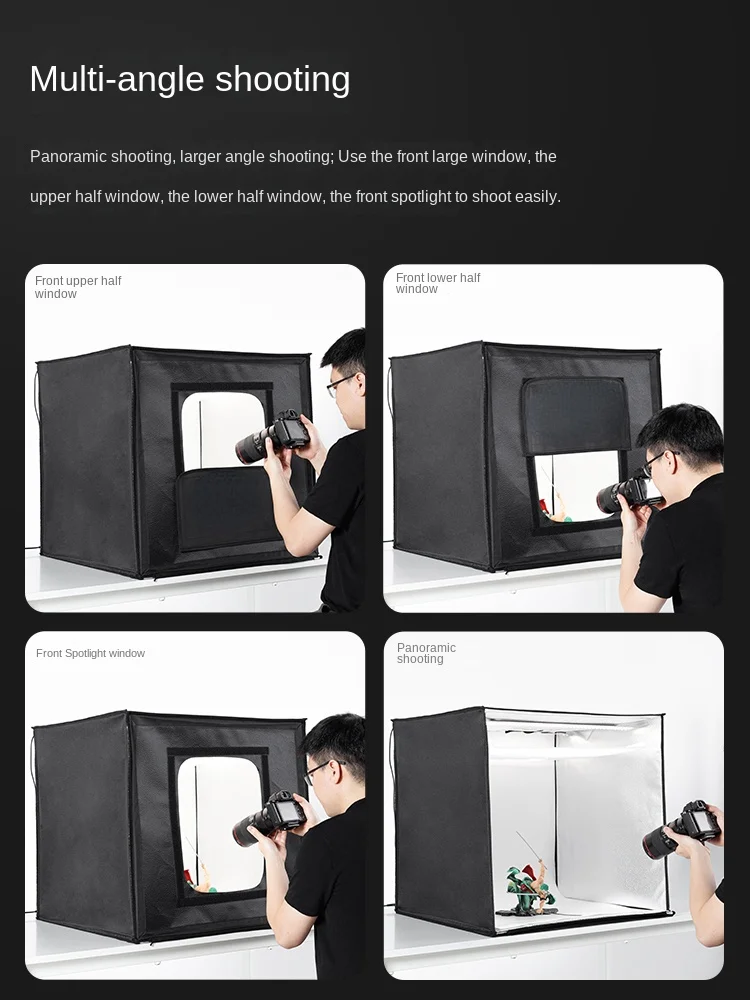 Multi-angle shooting

Panoramic shooting, larger angle shooting; Use the front large window, the upper half window, the lower half window, the front spotlight to shoot easily.

Front upper half window

Front lower half window

Front Spotlight window

Panoramic shooting