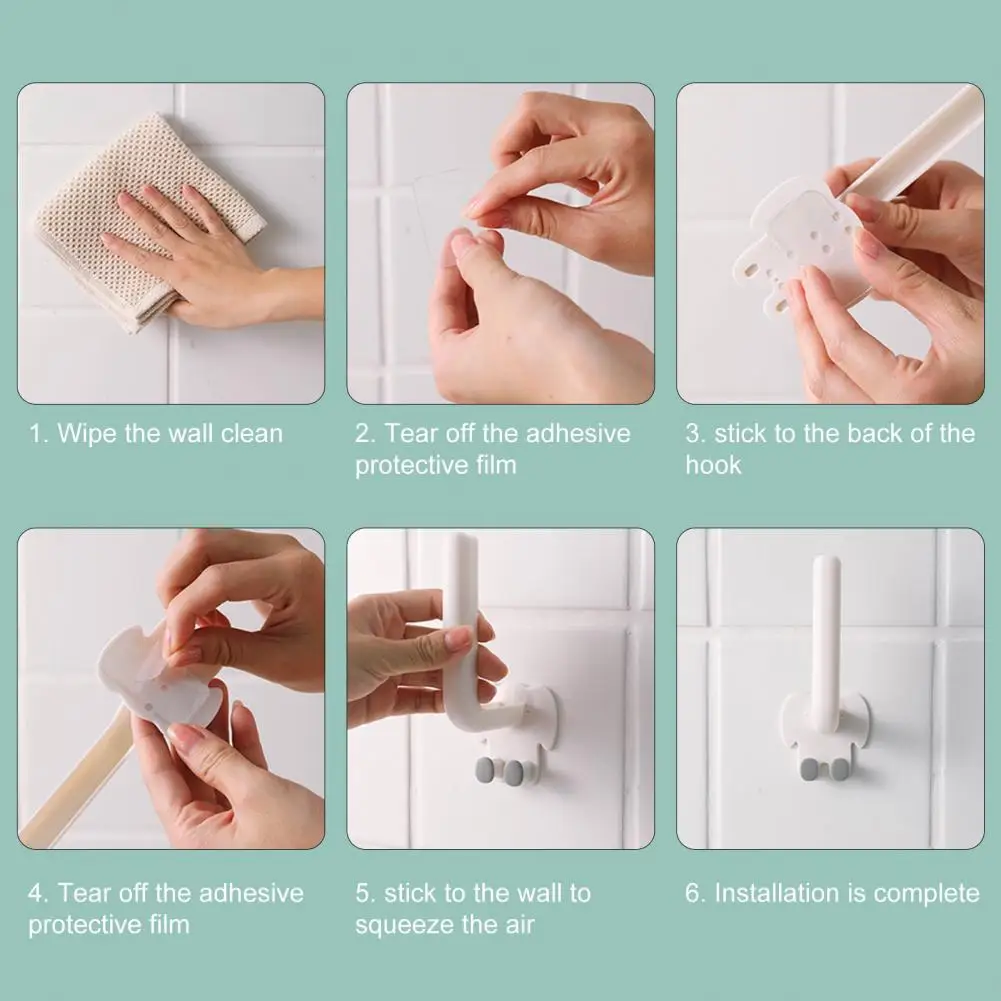 1. Wipe the wall clean

2. Tear off the adhesive protective film

3. stick to the back of the hook

4. Tear off the adhesive protective film

5. stick to the wall to squeeze the air

6. Installation is complete