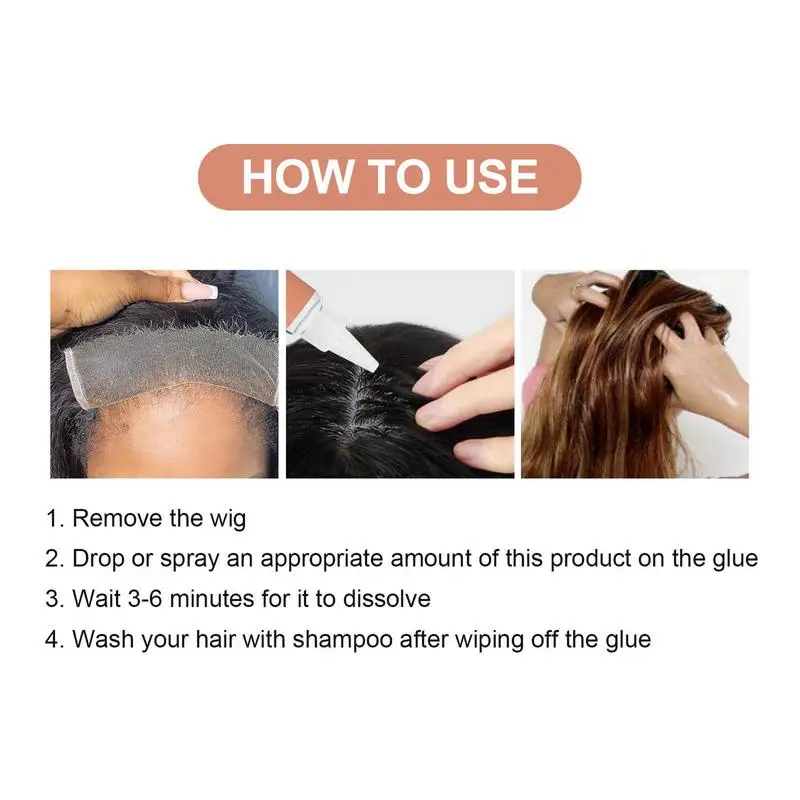 HOW TO USE

1. Remove the wig
2. Drop or spray an appropriate amount of this product on the glue
3. Wait 3-6 minutes for it to dissolve
4. Wash your hair with shampoo after wiping off the glue