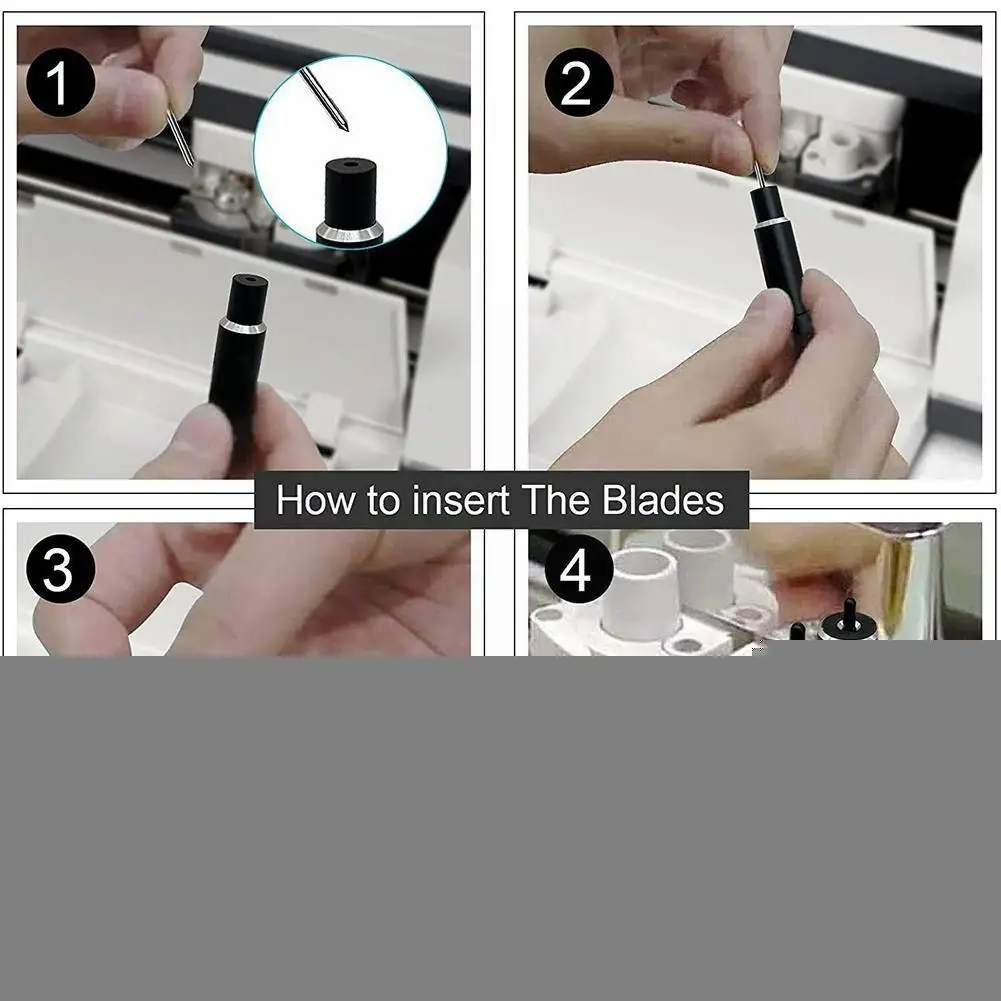 1

2

How to insert The Blades

3

4