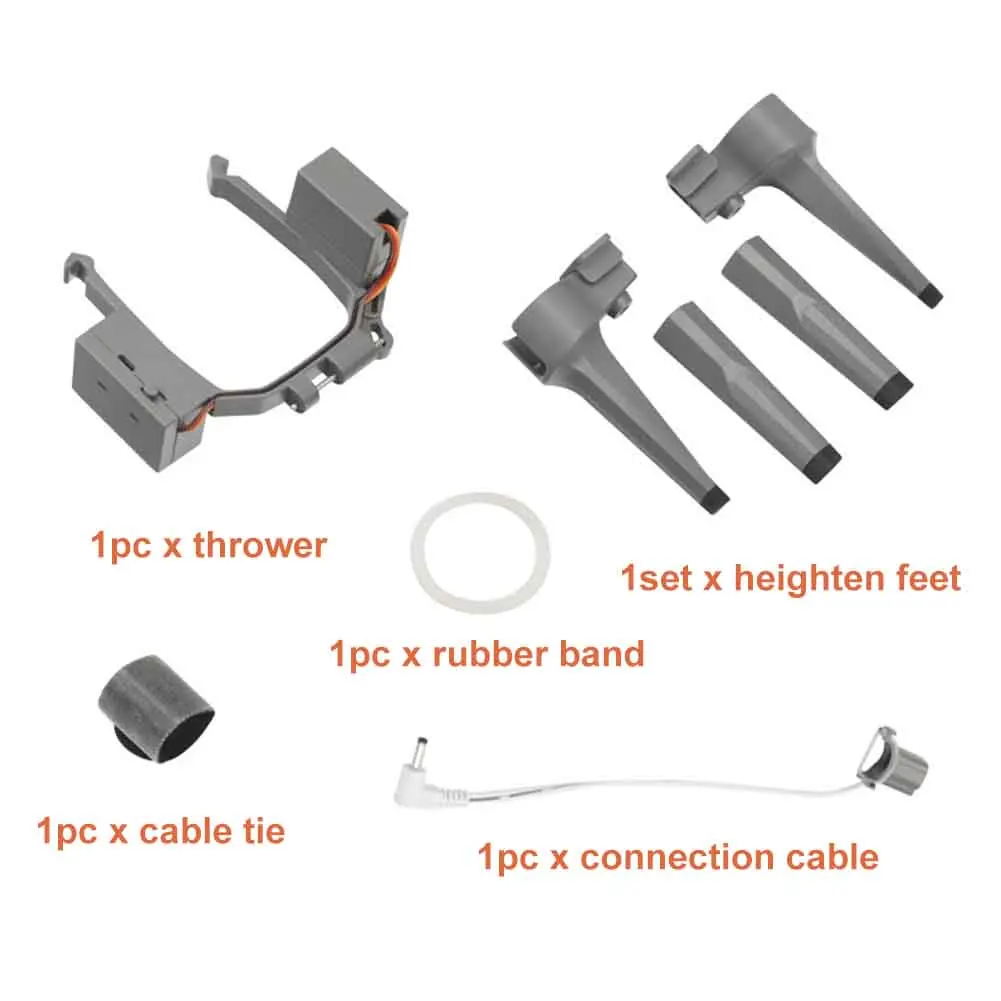 1pc x thrower

1set x heighten feet

1pc x rubber band

1pc x cable tie

1pc x connection cable