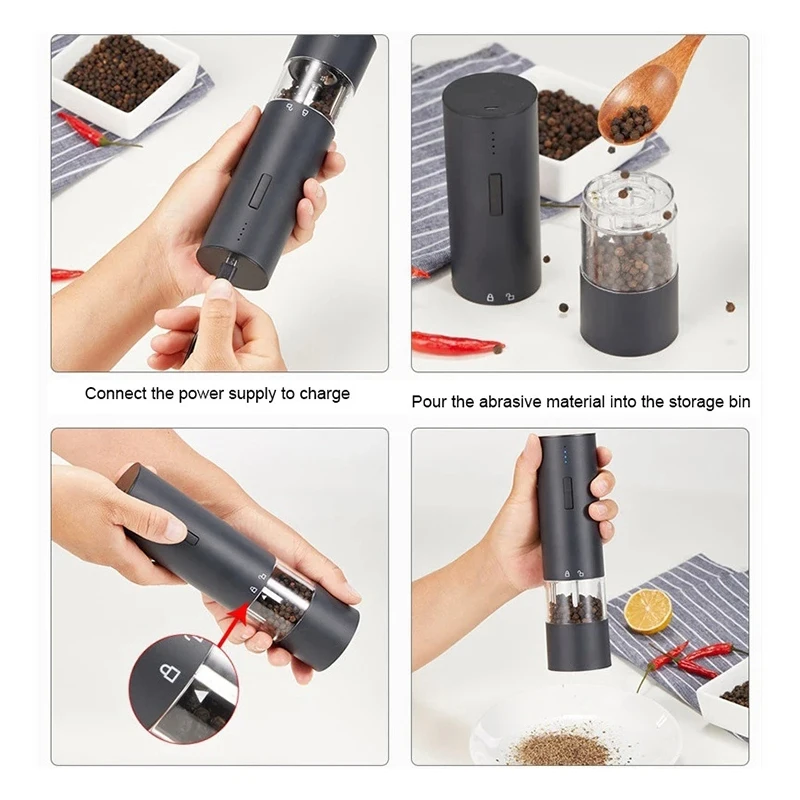 Connect the power supply to charge

Pour the abrasive material into the storage bin