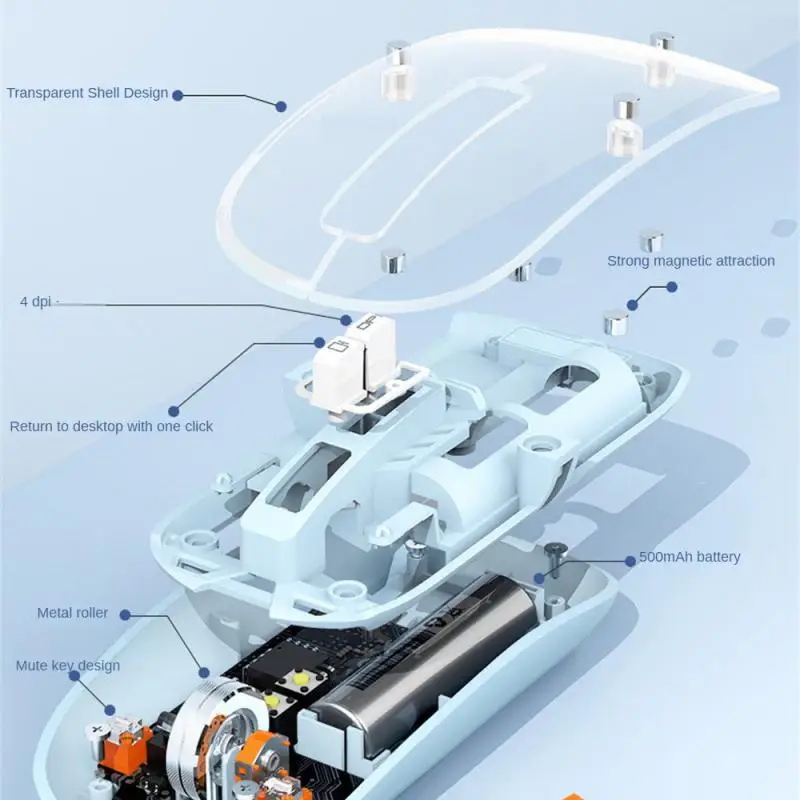 Transparent Shell Design

Strong magnetic attraction

4 dpi

Return to desktop with one click

500mAh battery

Metal roller

Mute key design