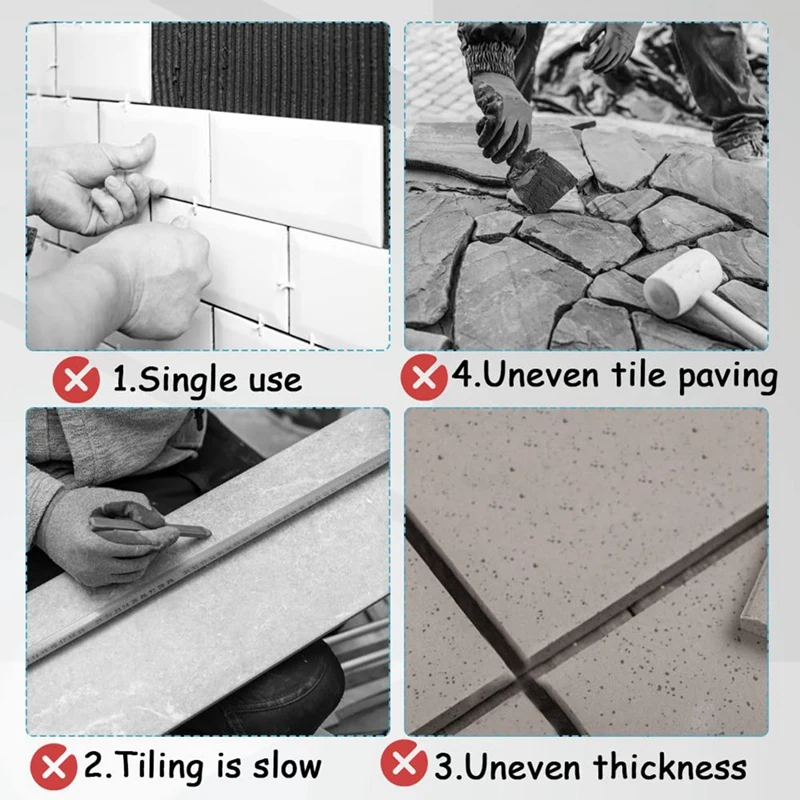 1.Single use

4.Uneven tile paving

2.Tiling is slow

3.Uneven thickness