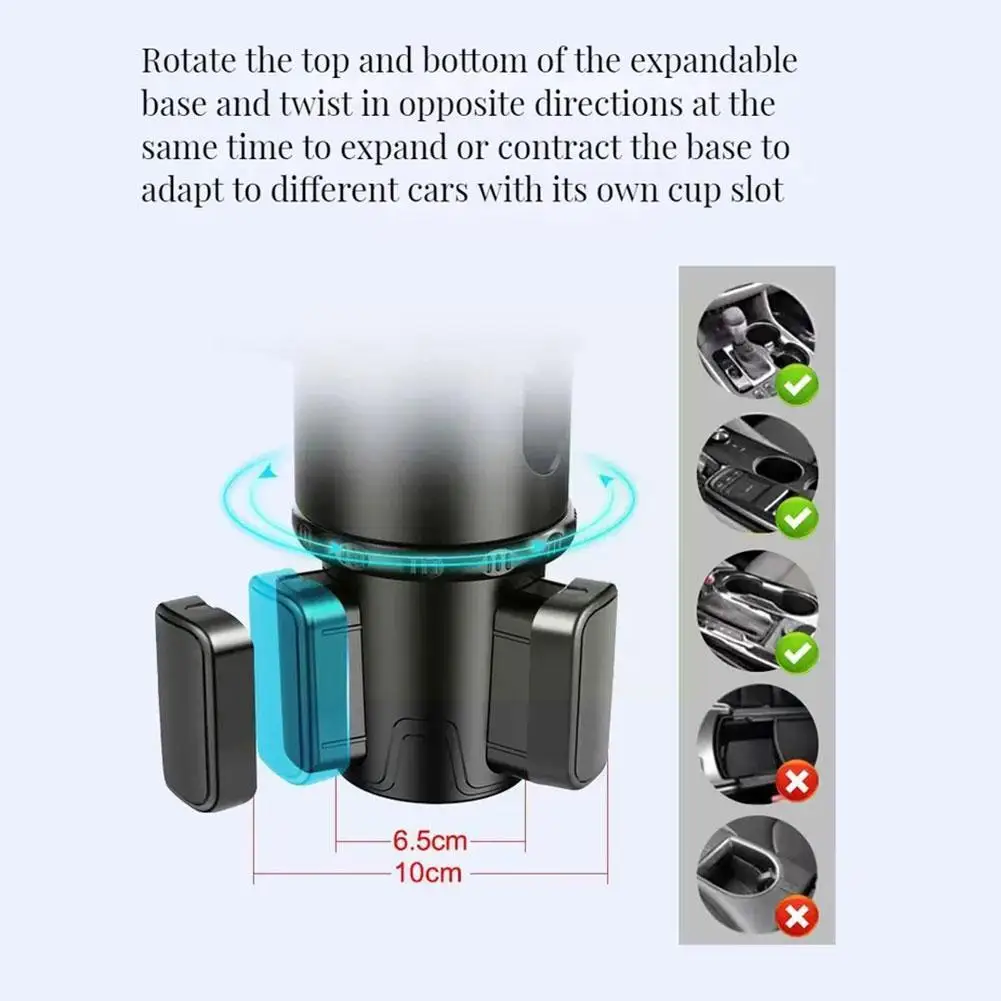 Rotate the top and bottom of the expandable base and twist in opposite directions at the same time to expand or contract the base to adapt to different cars with its own cup slot

6.5cm
10cm