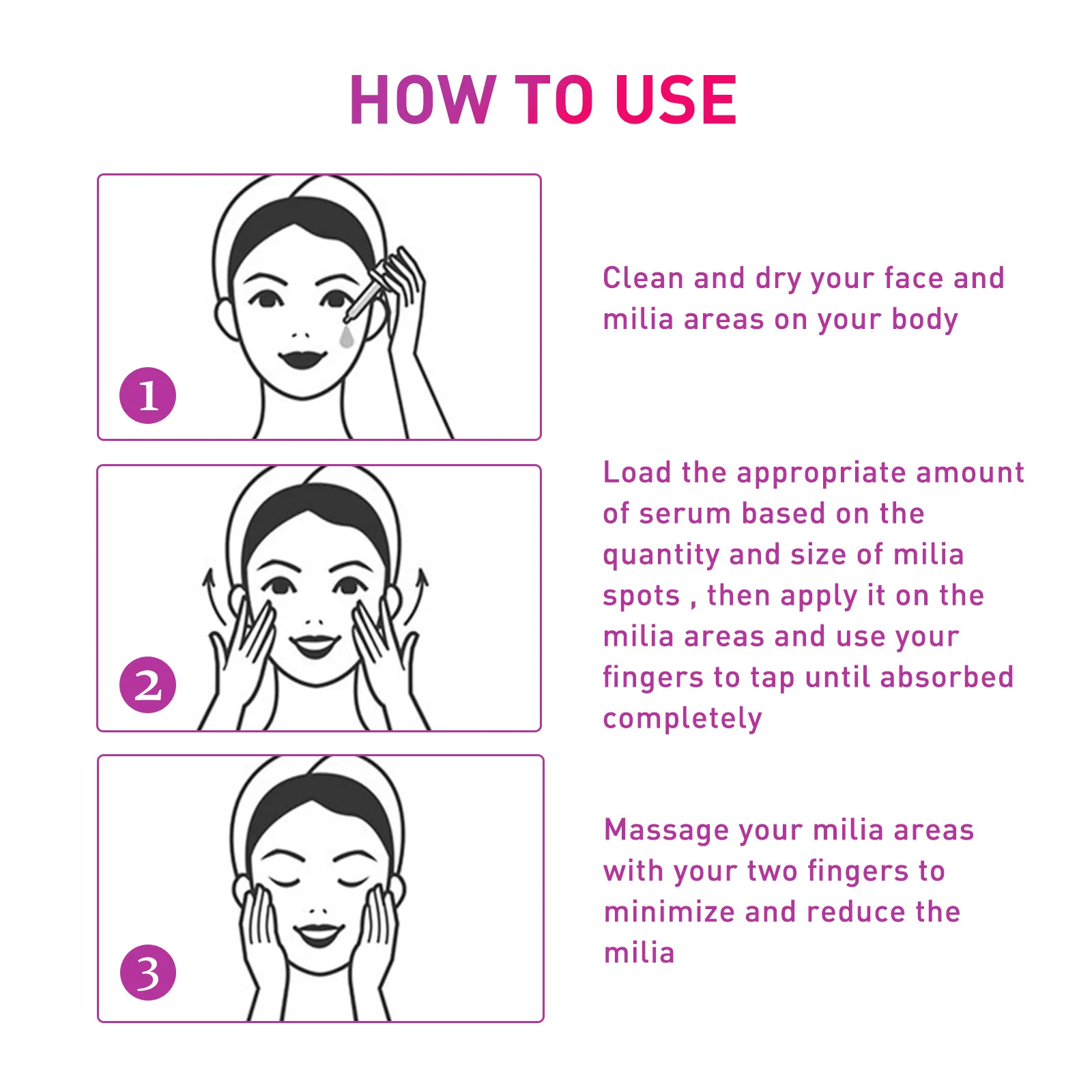 HOW TO USE

1

Clean and dry your face and milia areas on your body

2

Load the appropriate amount of serum based on the quantity and size of milia spots , then apply it on the milia areas and use your fingers to tap until absorbed completely

3

Massage your milia areas with your two fingers to minimize and reduce the milia