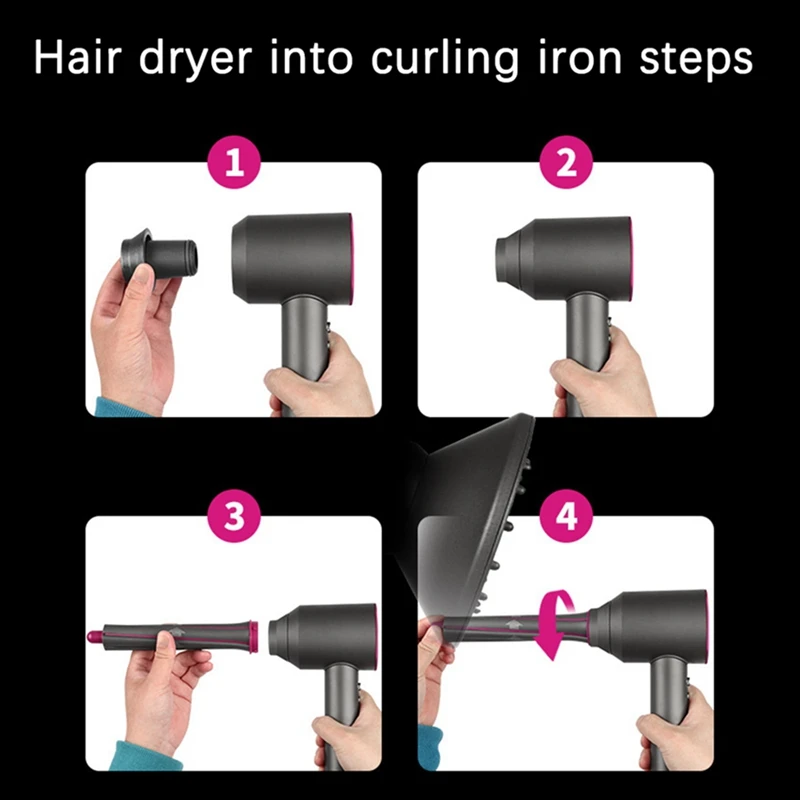 Hair dryer into curling iron steps

1

2

3

4