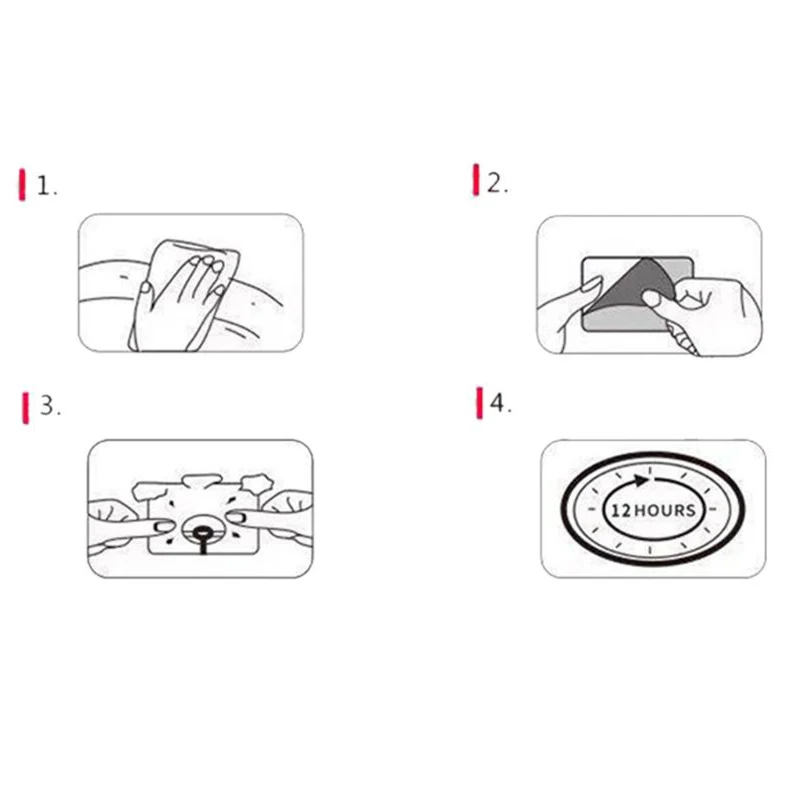 1.

2.

3.

4.

12 HOURS