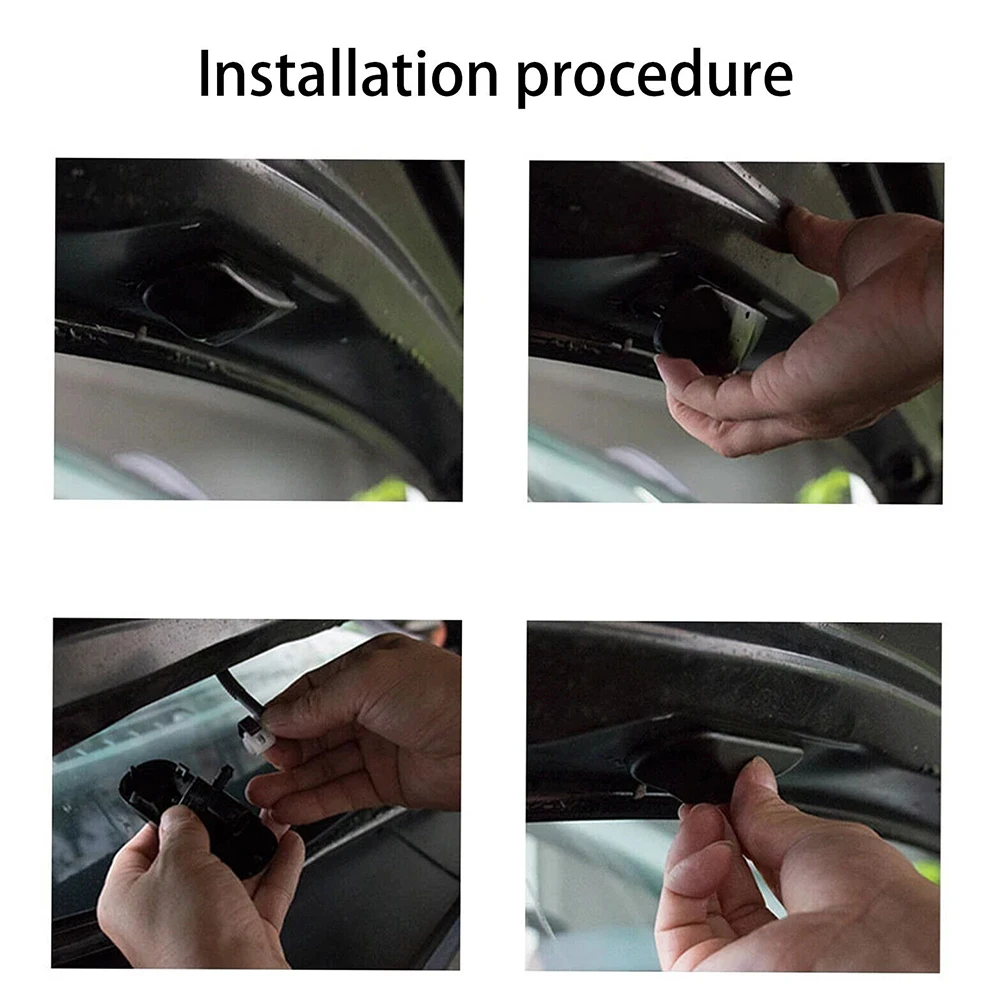 Installation procedure