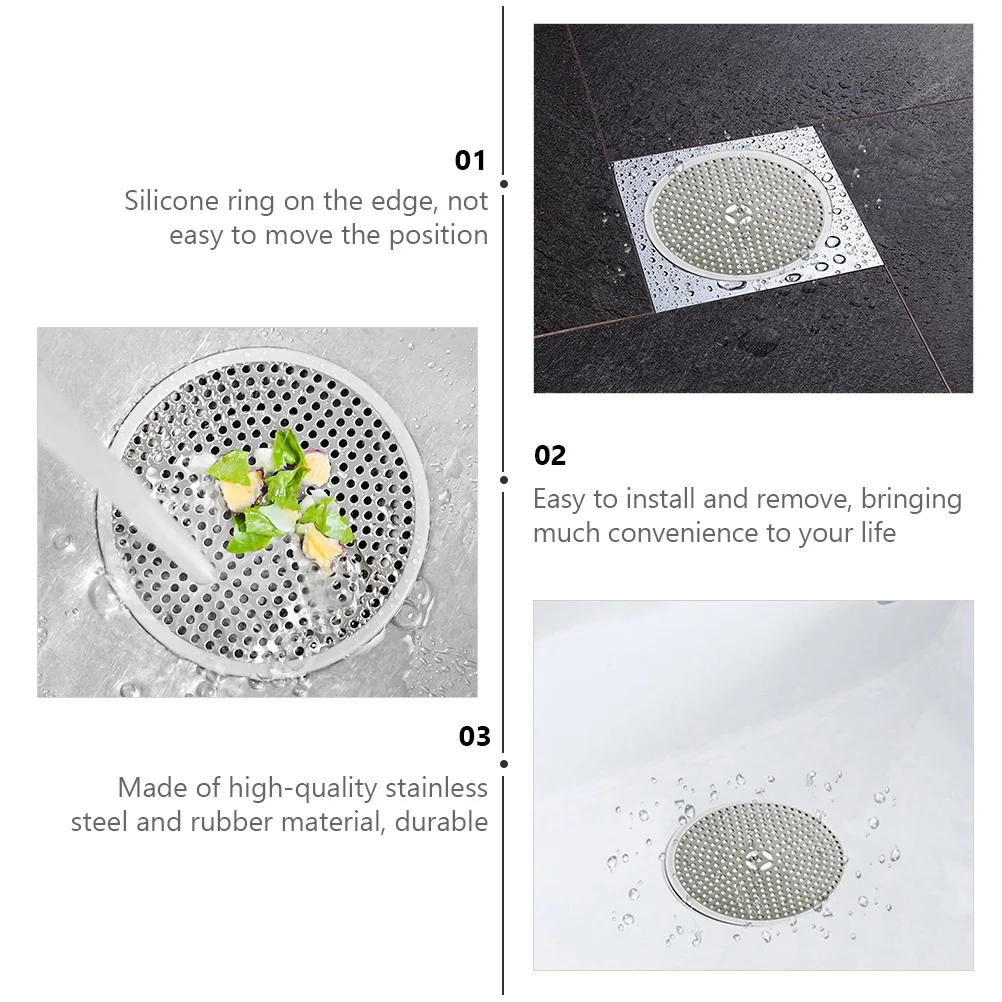 01

Silicone ring on the edge, not easy to move the position

02

Easy to install and remove, bringing much convenience to your life

03

Made of high-quality stainless steel and rubber material, durable