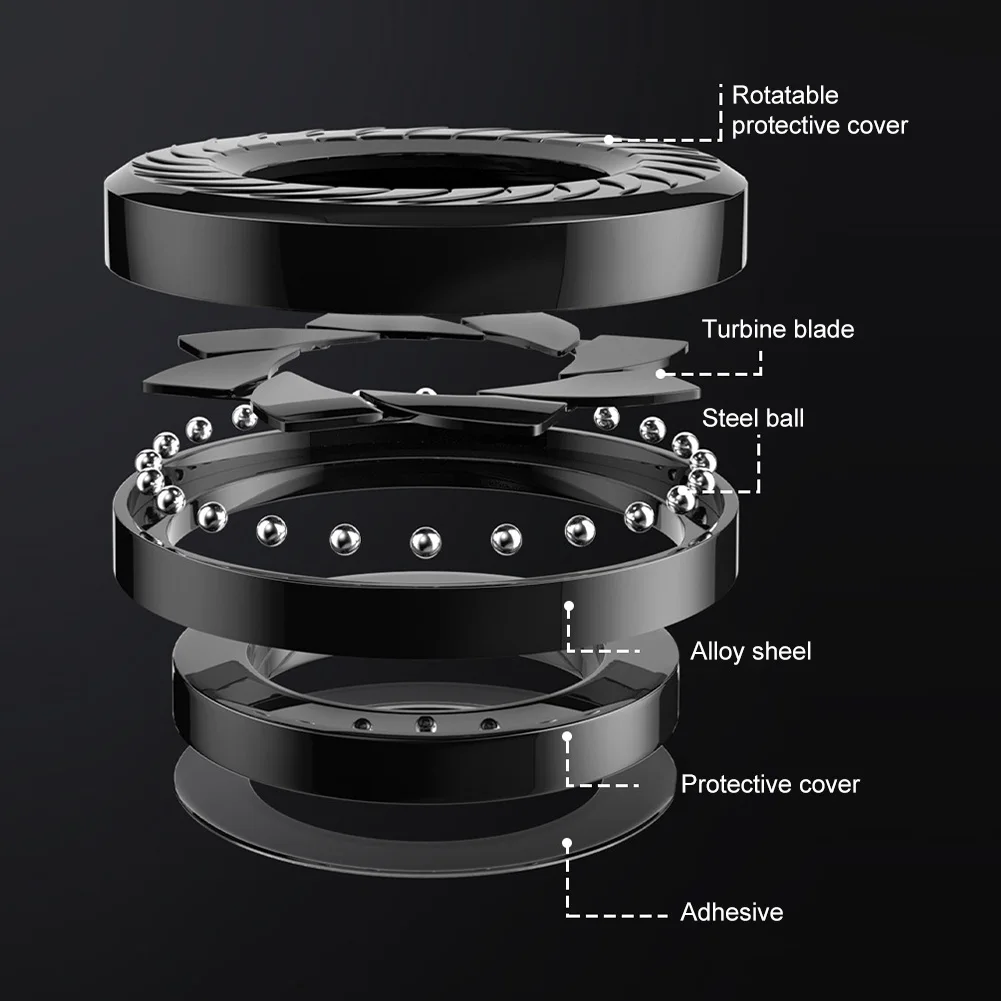 Rotatable protective cover

Turbine blade

Steel ball

Alloy sheel

Protective cover

Adhesive