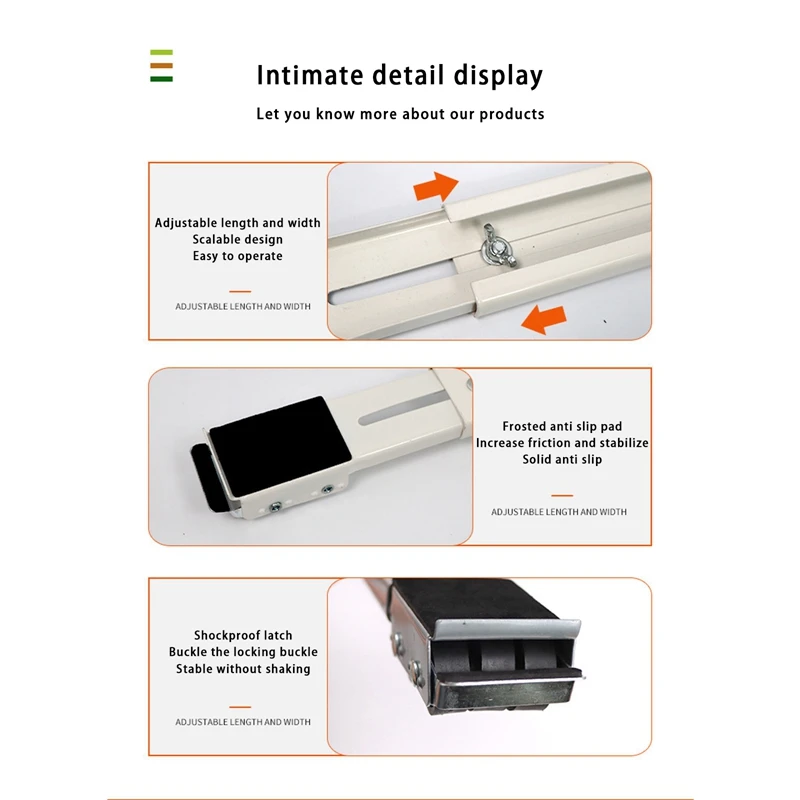 Intimate detail display

Let you know more about our products

Adjustable length and width
Scalable design
Easy to operate

ADJUSTABLE LENGTH AND WIDTH

Frosted anti slip pad
Increase friction and stabilize
Solid anti slip

ADJUSTABLE LENGTH AND WIDTH

Shockproof latch
Buckle the locking buckle
Stable without shaking

ADJUSTABLE LENGTH AND WIDTH