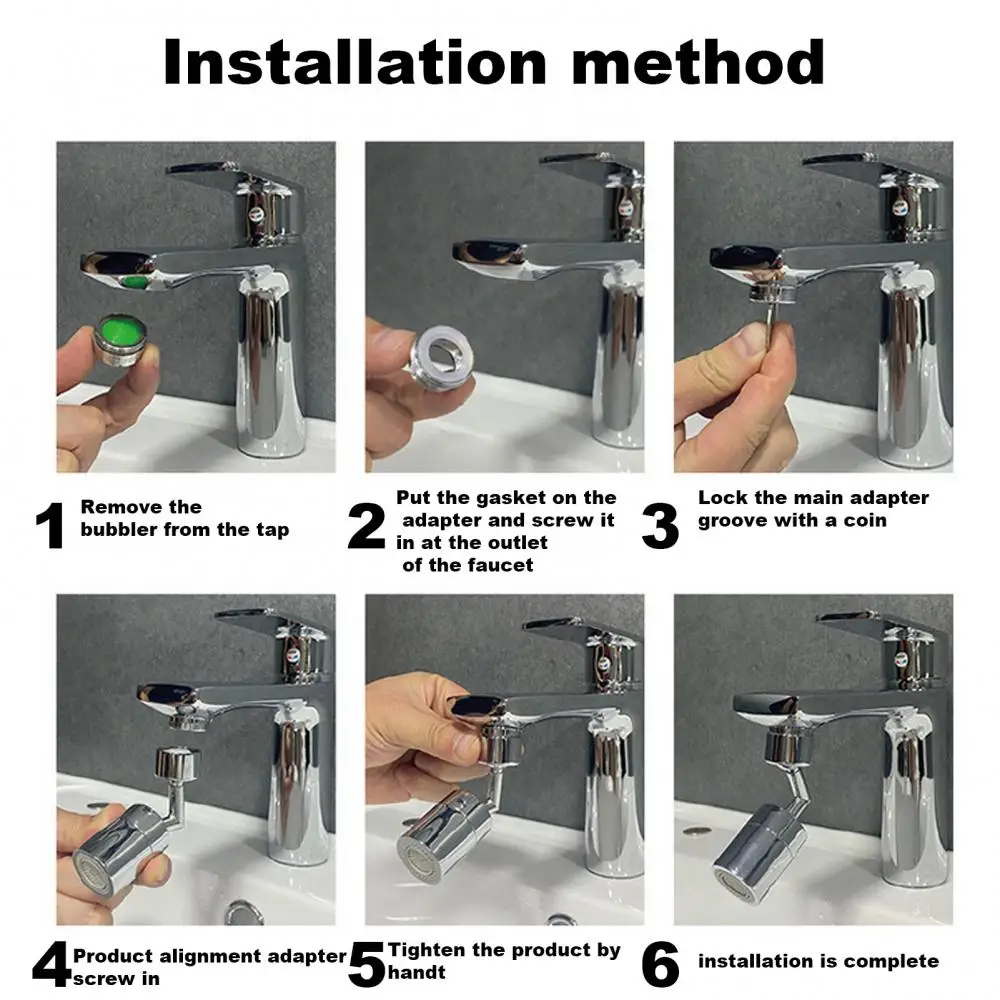 Installation method

1 Remove the bubbler from the tap

2 Put the gasket on the adapter and screw it in at the outlet of the faucet

3 Lock the main adapter groove with a coin

4 Product alignment adapter screw in

5 Tighten the product by handt

6 installation is complete