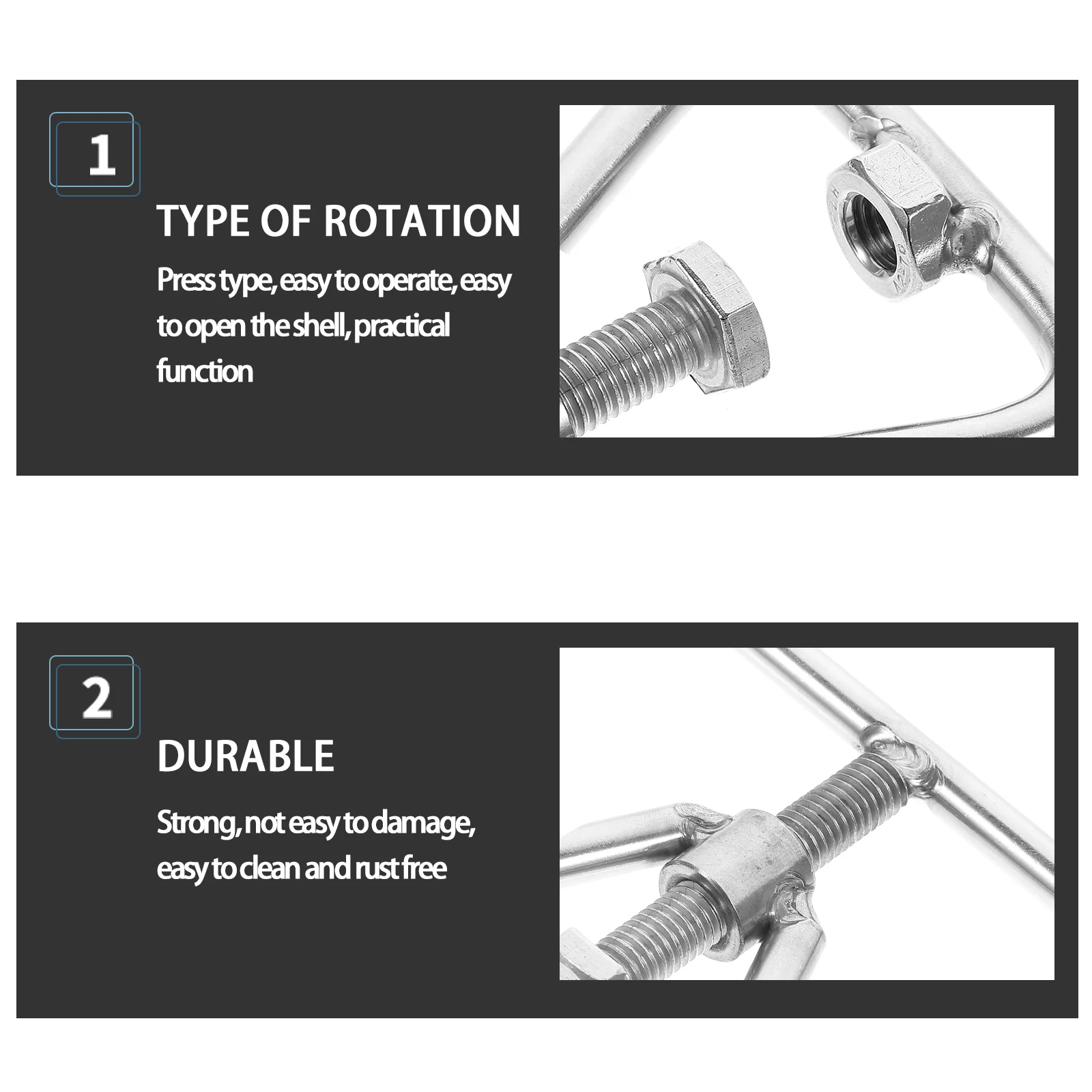 1

TYPE OF ROTATION

Press type, easy to operate, easy to open the shell, practical function

2

DURABLE

Strong, not easy to damage, easy to clean and rust free