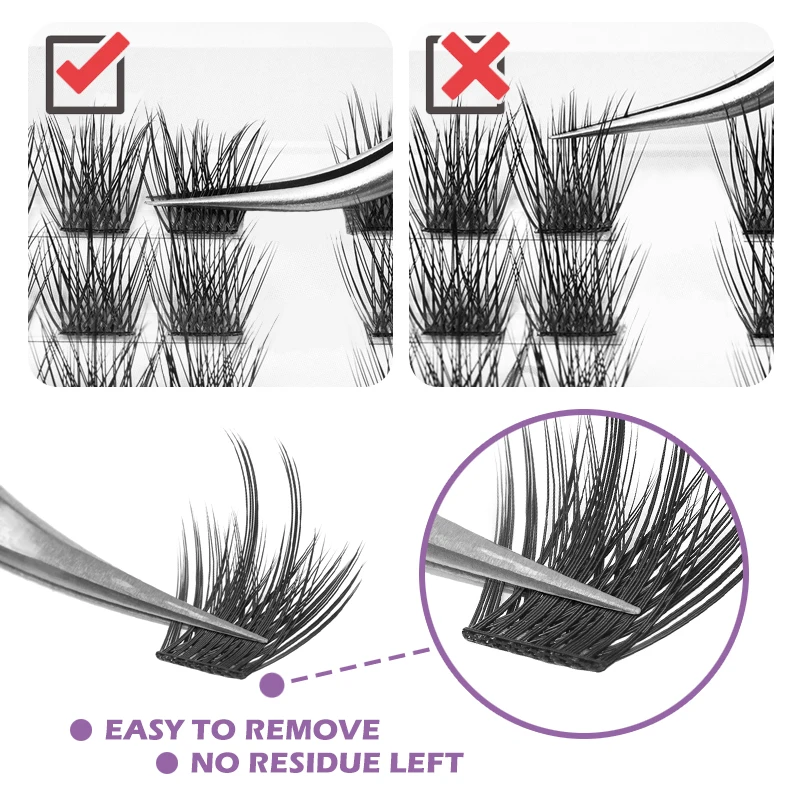 ● EASY TO REMOVE
● NO RESIDUE LEFT