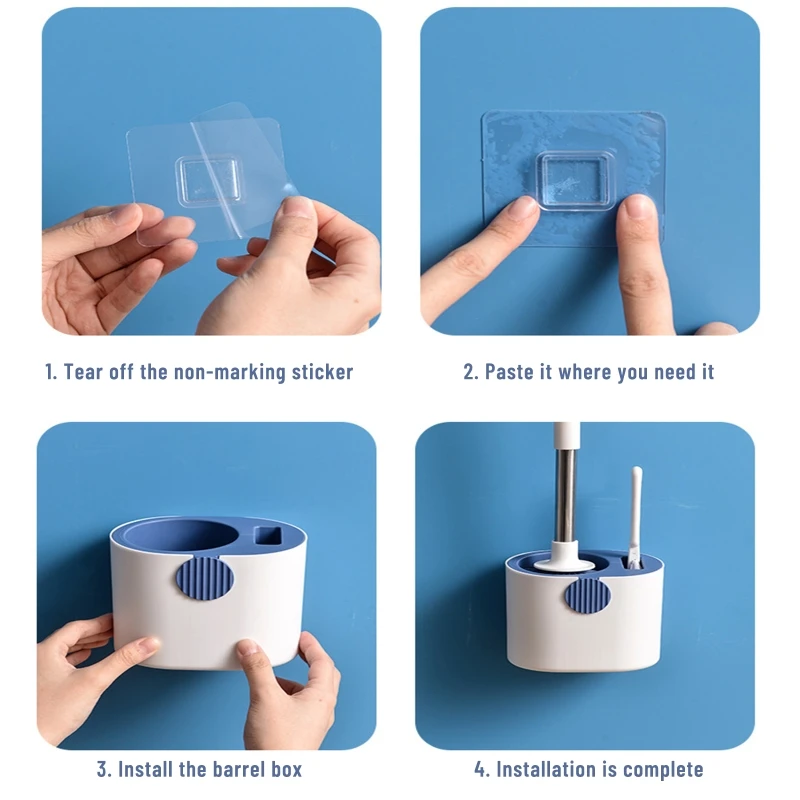 1. Tear off the non-marking sticker

2. Paste it where you need it

3. Install the barrel box

4. Installation is complete