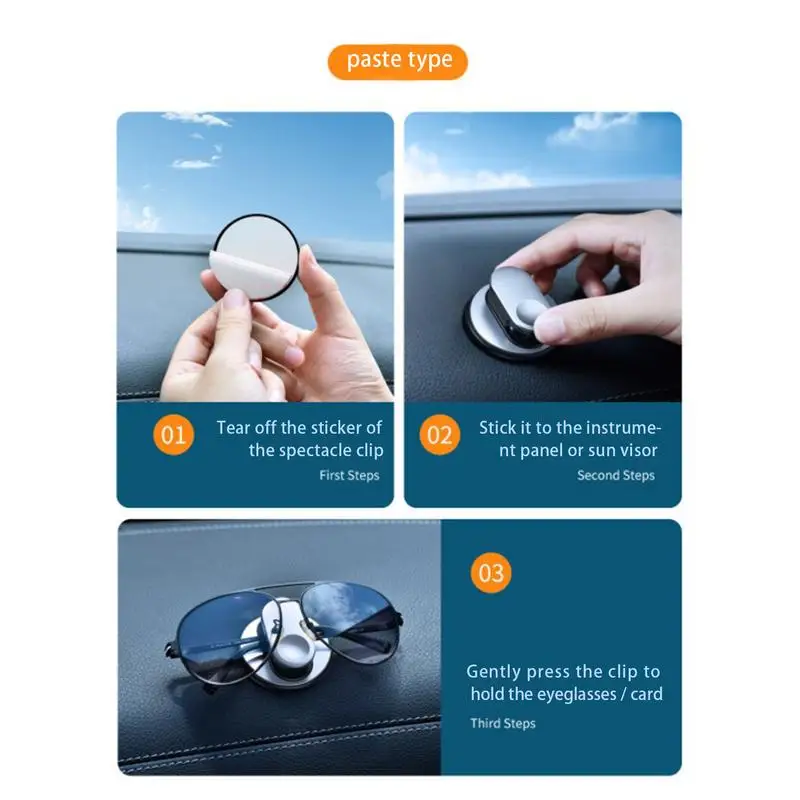 paste type

01 Tear off the sticker of the spectacle clip
First Steps

02 Stick it to the instrument panel or sun visor
Second Steps

03

Gently press the clip to hold the eyeglasses / card
Third Steps