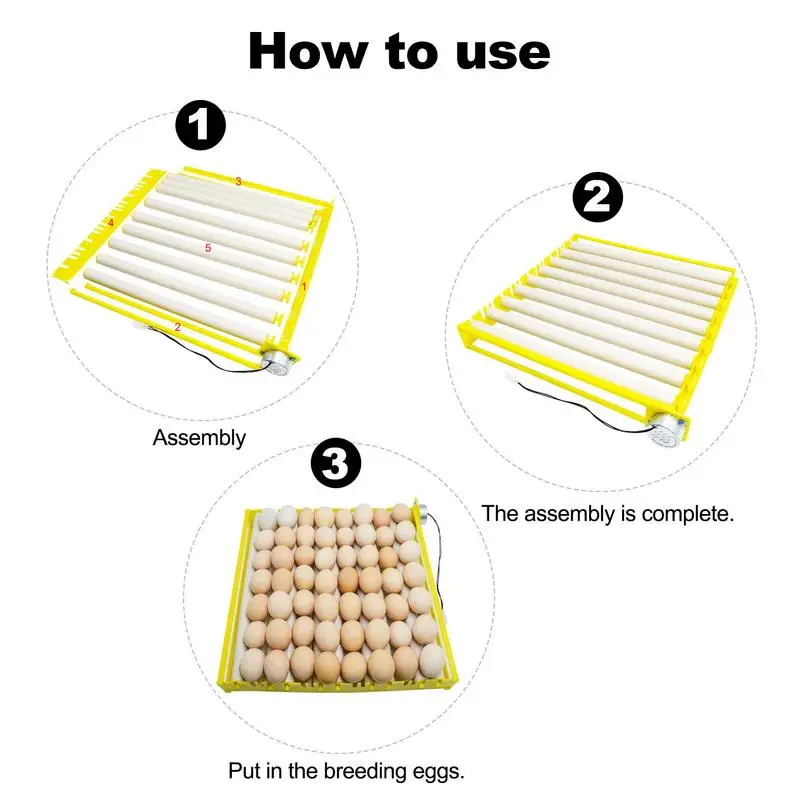 How to use

1

3
4
5
1
2

Assembly

2

The assembly is complete.

3

Put in the breeding eggs.