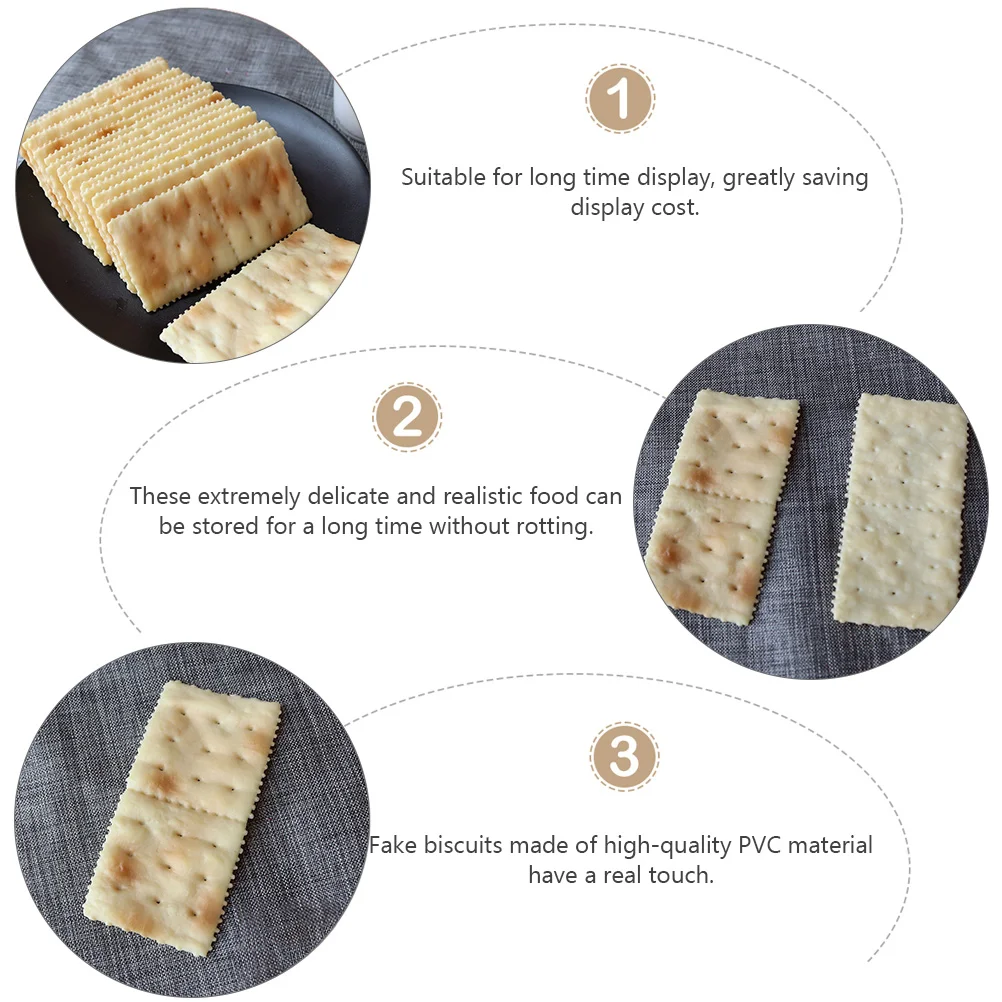 1

Suitable for long time display, greatly saving display cost.

2

These extremely delicate and realistic food can be stored for a long time without rotting.

3

Fake biscuits made of high-quality PVC material have a real touch.