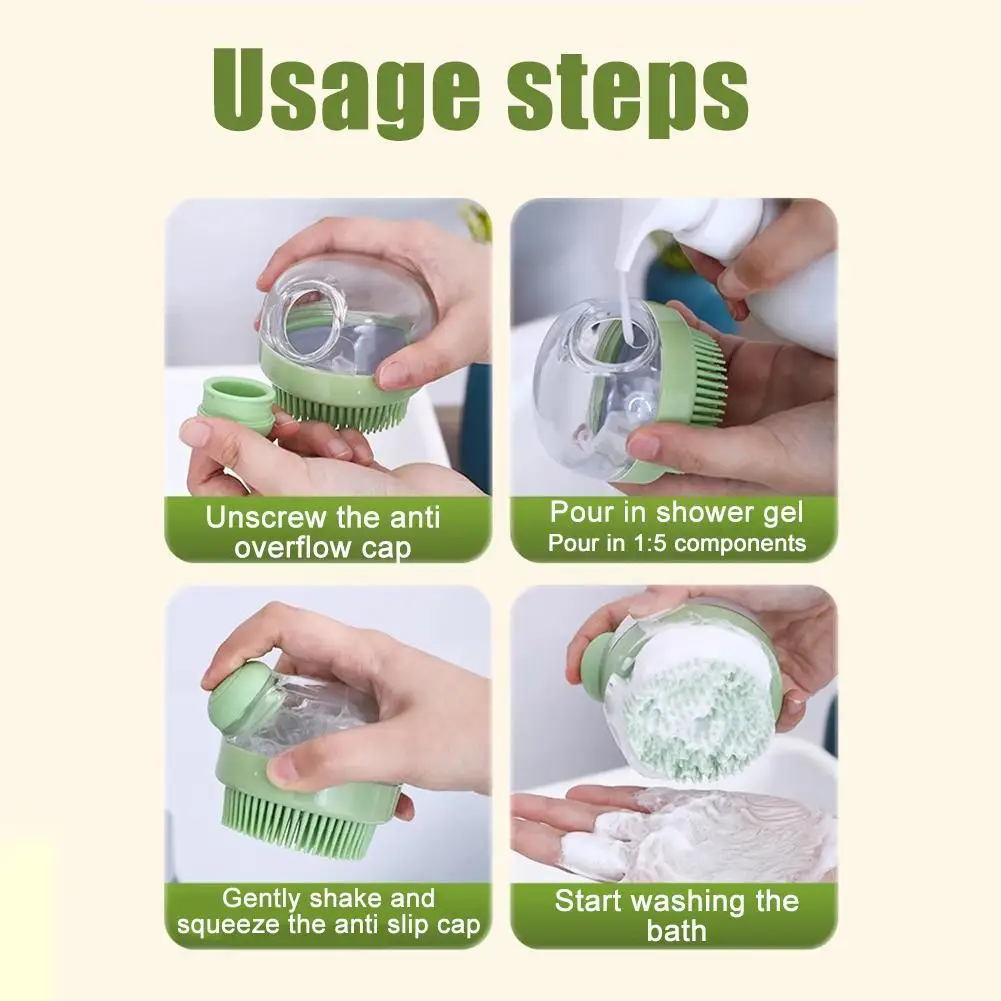 Usage steps

Unscrew the anti overflow cap

Pour in shower gel
Pour in 1:5 components

Gently shake and squeeze the anti slip cap

Start washing the bath