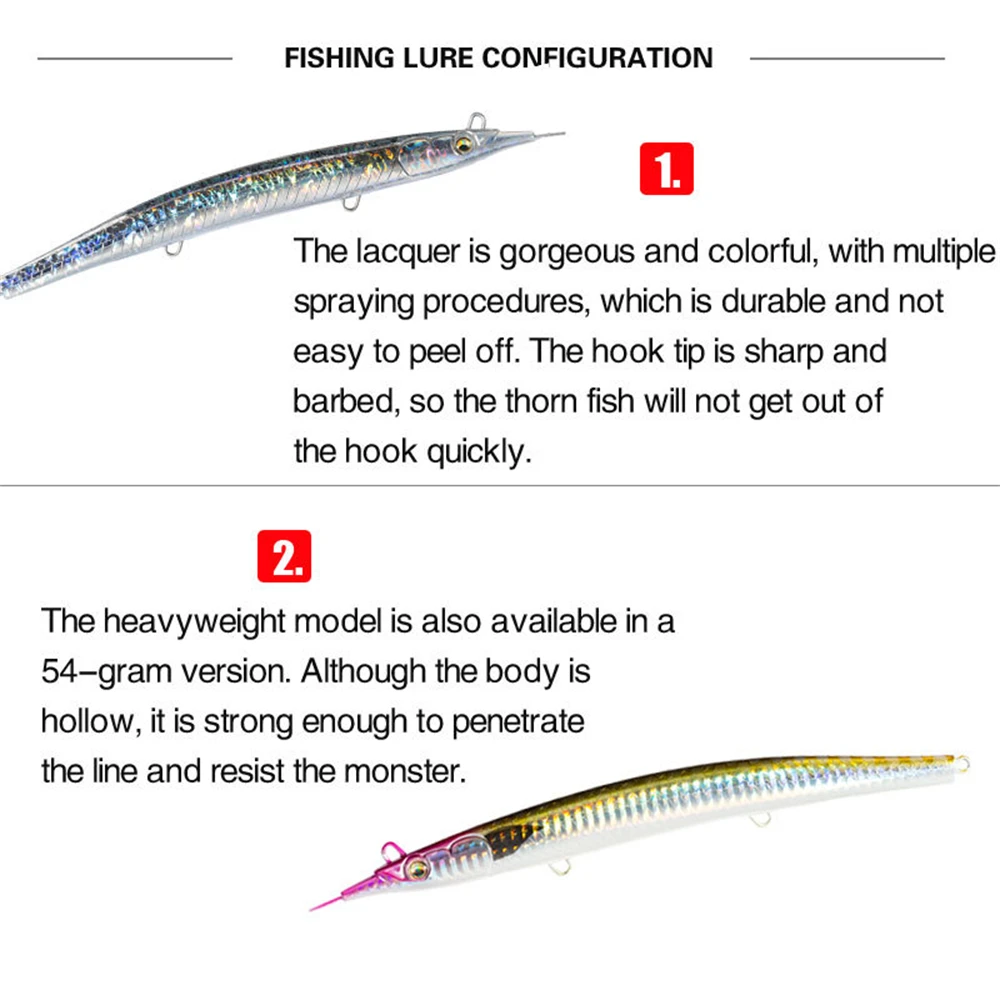 FISHING LURE CONFIGURATION

1.

The lacquer is gorgeous and colorful, with multiple spraying procedures, which is durable and not easy to peel off. The hook tip is sharp and barbed, so the thorn fish will not get out of the hook quickly.

2.

The heavyweight model is also available in a 54–gram version. Although the body is hollow, it is strong enough to penetrate the line and resist the monster.