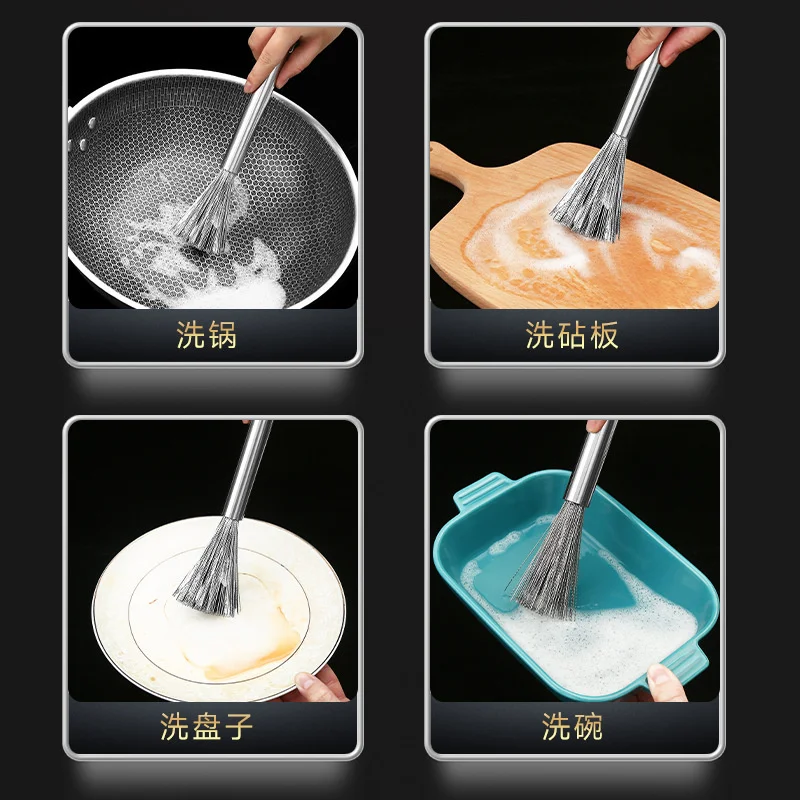 洗锅

洗砧板

洗盘子

洗碗