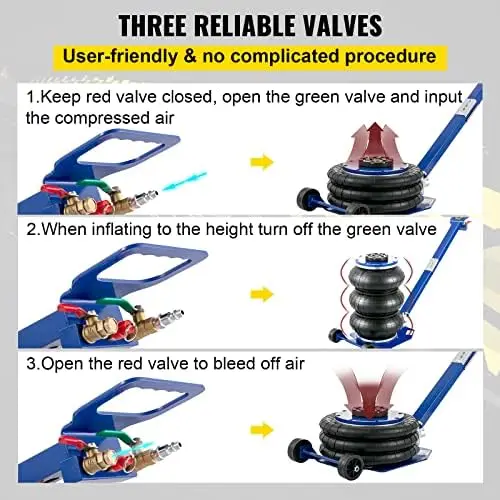 THREE RELIABLE VALVES

User-friendly & no complicated procedure

1.Keep red valve closed, open the green valve and input the compressed air

2.When inflating to the height turn off the green valve

3.Open the red valve to bleed off air