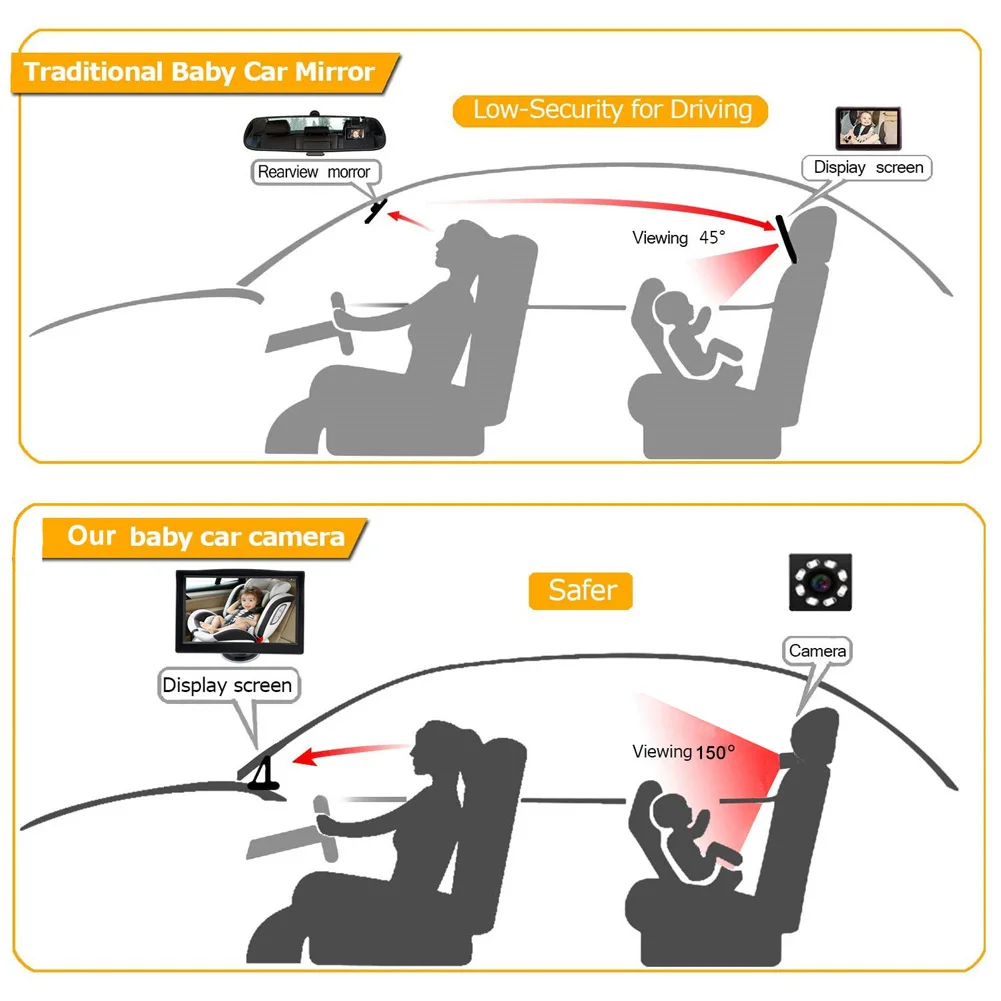 Traditional Baby Car Mirror

Low-Security for Driving

Rearview morror

Dispiay screen

Viewing 45°

Our baby car camera

Safer

Display screen

Camera

Viewing 150°