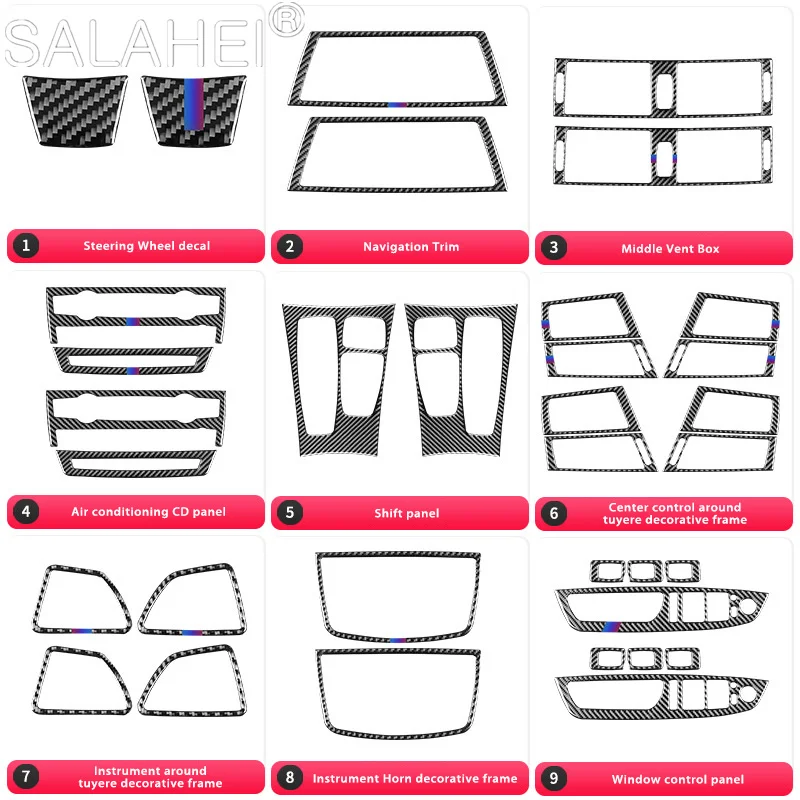 SALAHEI®

1 Steering Wheel decal

2 Navigation Trim

3 Middle Vent Box

4 Air conditioning CD panel

5 Shift panel

6 Center control around tuyere decorative frame

7 Instrument around tuyere decorative frame

8 Instrument Horn decorative frame

9 Window control panel