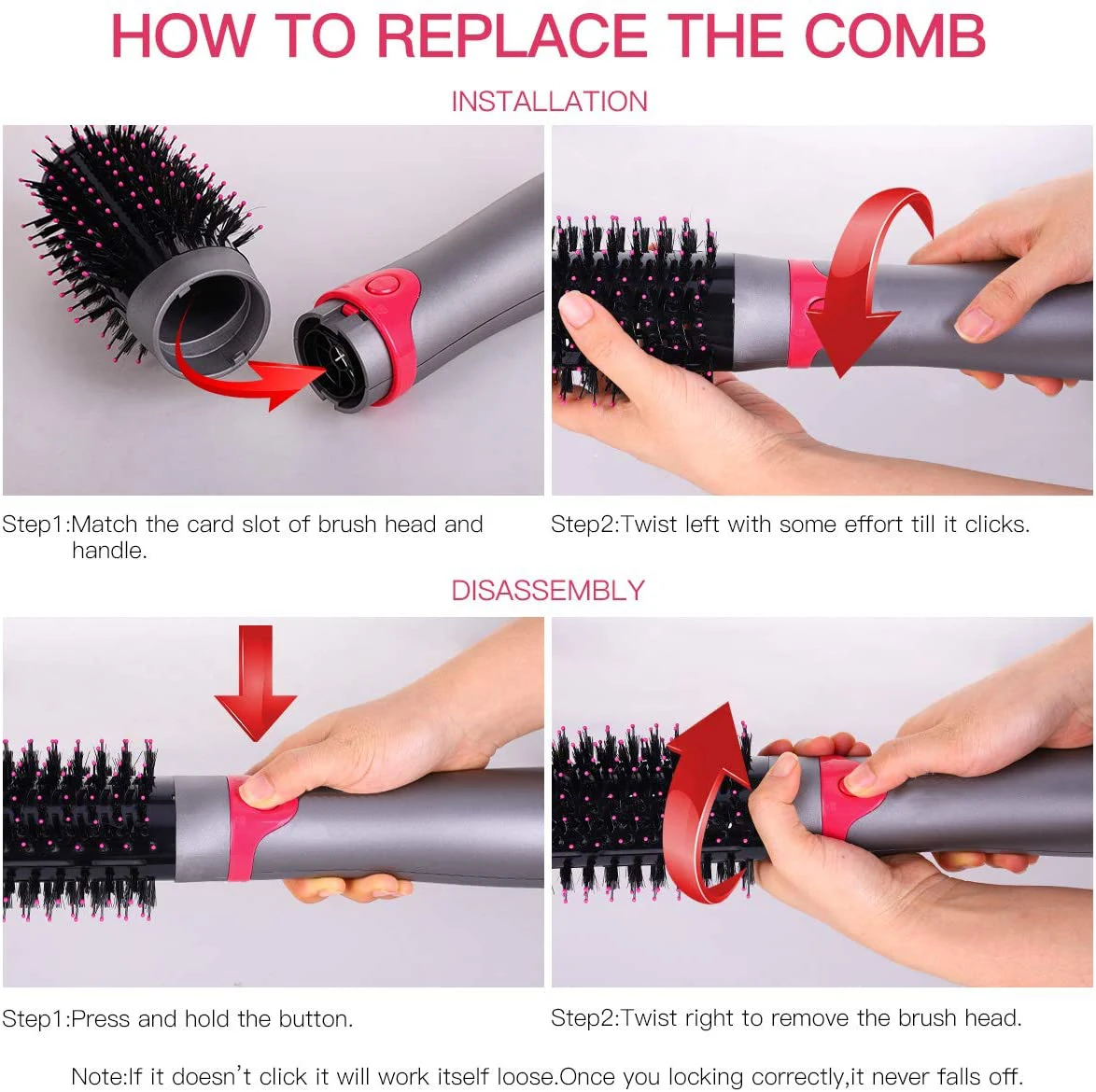 HOW TO REPLACE THE COMB

INSTALLATION

Step1:Match the card slot of brush head and handle.

Step2:Twist left with some effort till it clicks.

DISASSEMBLY

Step1:Press and hold the button.

Step2:Twist right to remove the brush head.

Note:If it doesn't click it will work itself loose.Once you locking correctly,it never falls off.