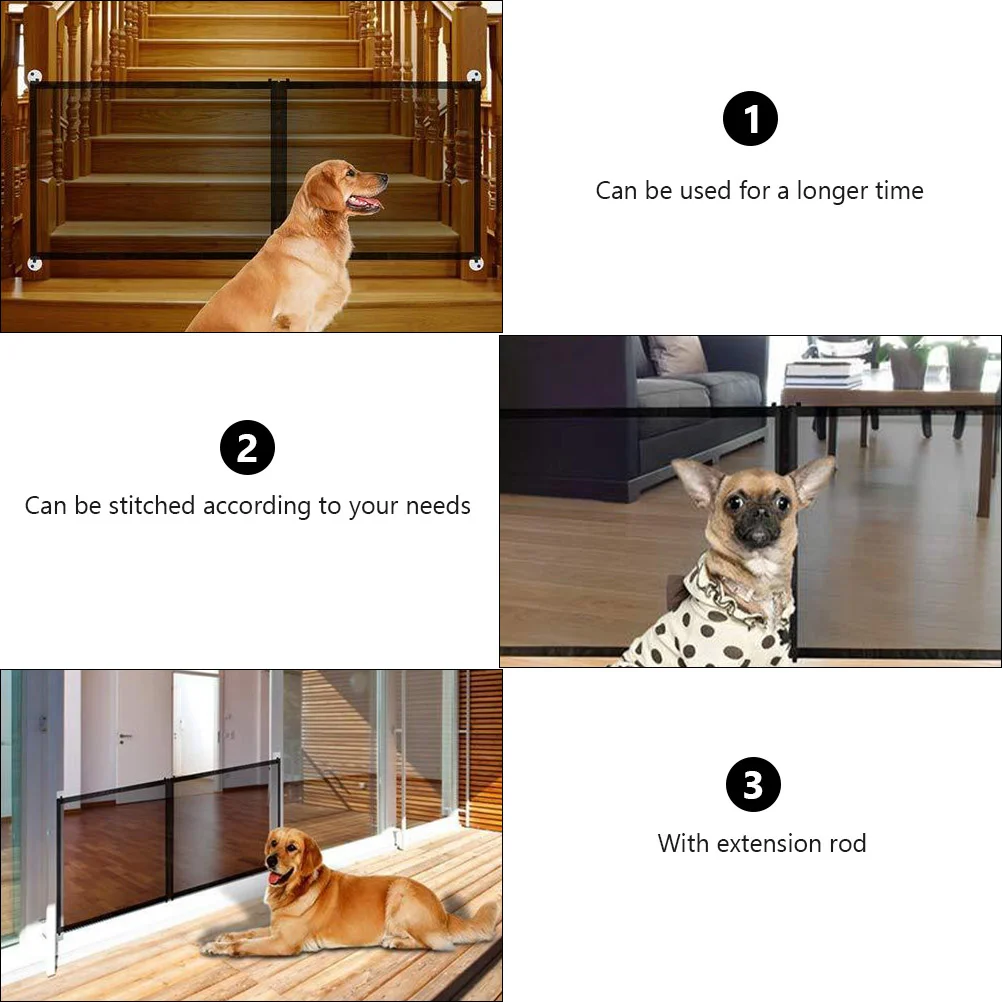 1

Can be used for a longer time

2

Can be stitched according to your needs

3

With extension rod