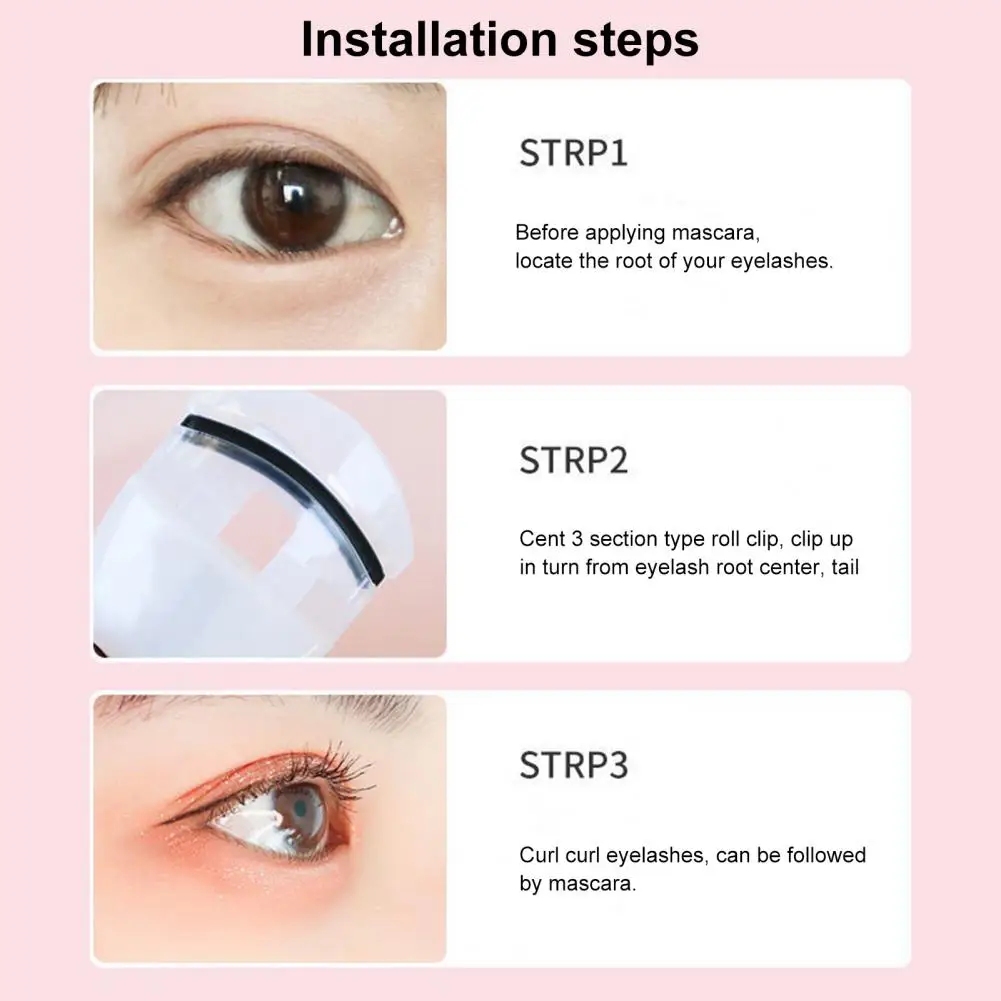 Installation steps

STRP1

Before applying mascara, locate the root of your eyelashes.

STRP2

Cent 3 section type roll clip, clip up in turn from eyelash root center, tail

STRP3

Curl curl eyelashes, can be followed by mascara.