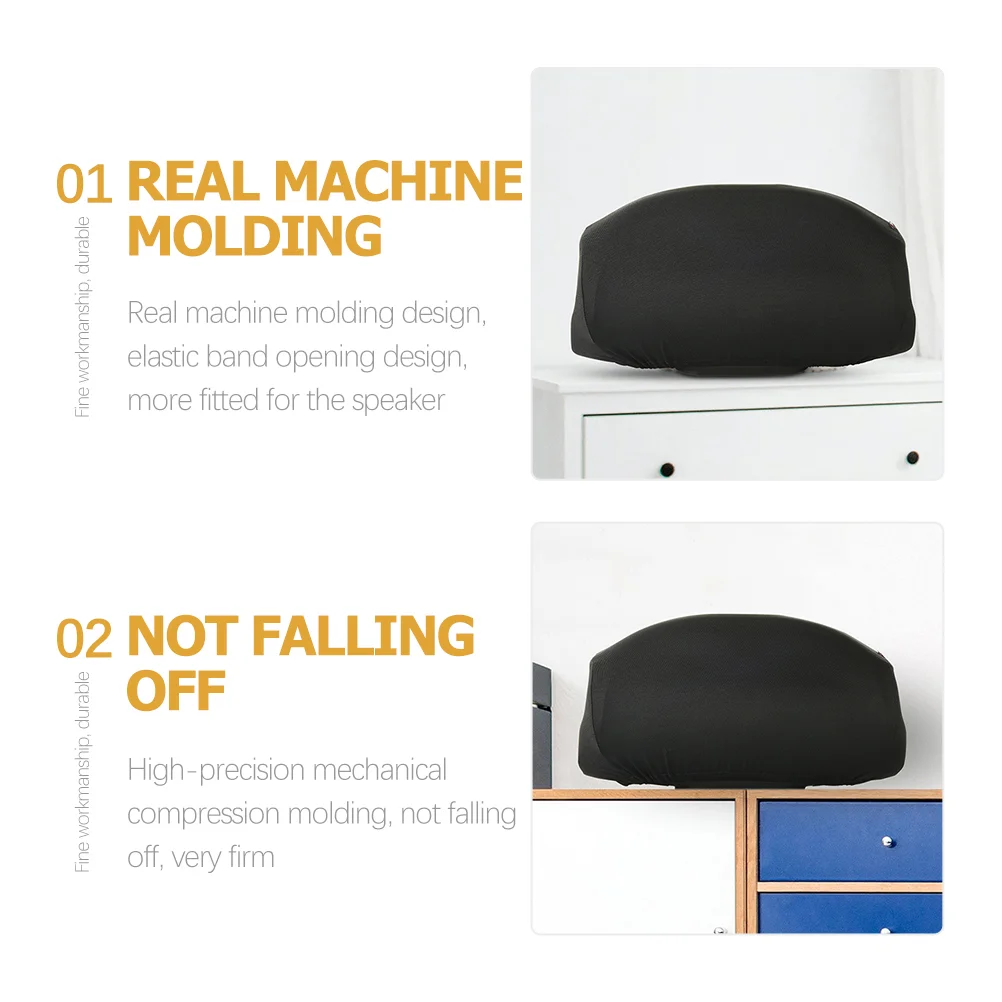 01 REAL MACHINE MOLDING

Fine workmanship, durable

Real machine molding design, elastic band opening design, more fitted for the speaker

02 NOT FALLING OFF

Fine workmanship, durable

High-precision mechanical compression molding, not falling off, very firm