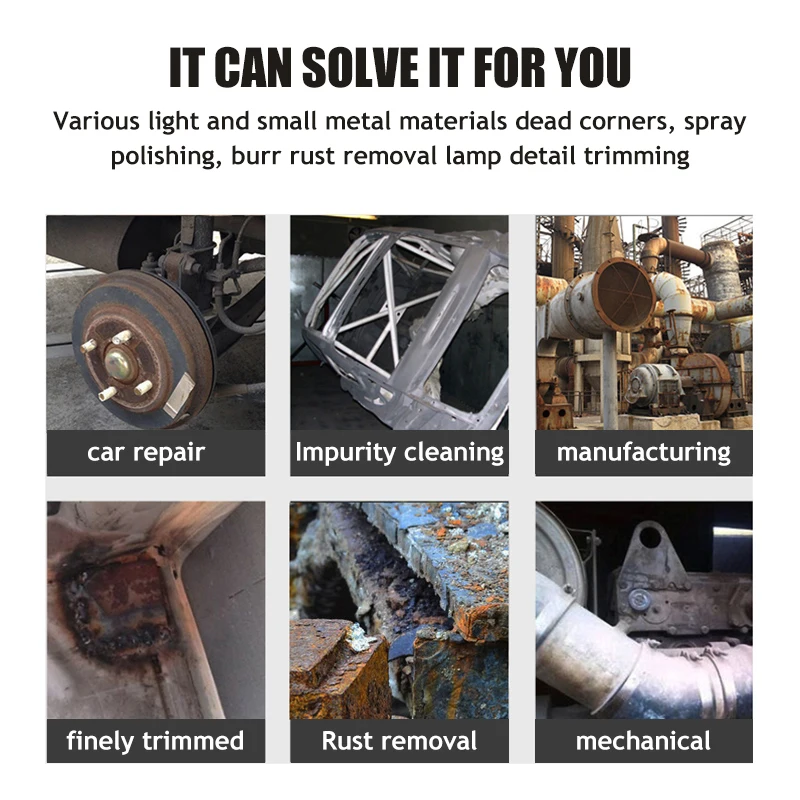 IT CAN SOLVE IT FOR YOU

Various light and small metal materials dead corners, spray polishing, burr rust removal lamp detail trimming

car repair

Impurity cleaning

manufacturing

finely trimmed

Rust removal

mechanical