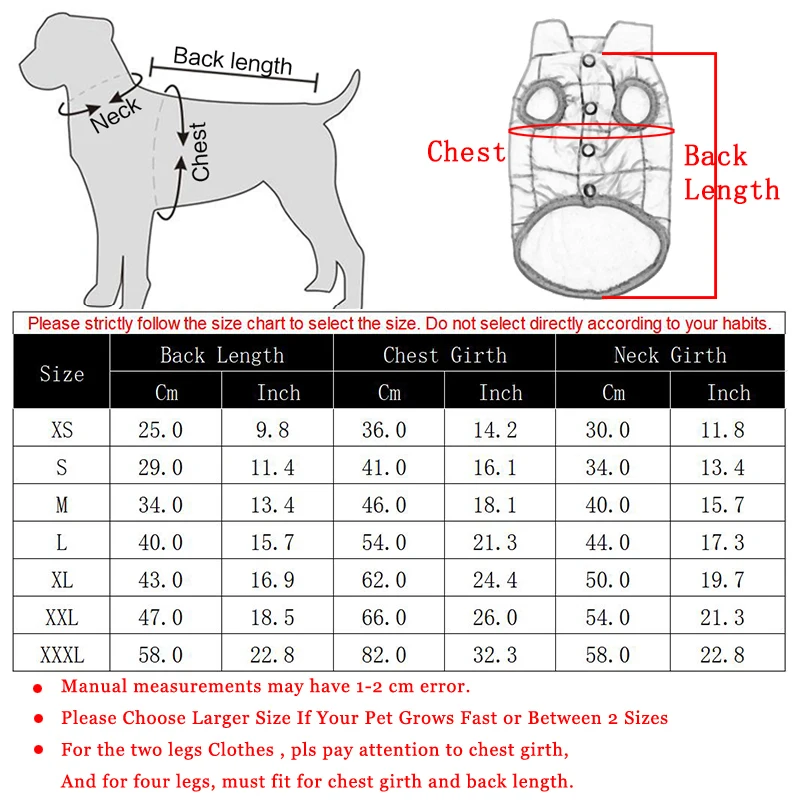 Back length

Neck

Chest

Chest

Back Length

Please strictly follow the size chart to select the size. Do not select directly according to your habits.

| Size | Back Length Cm | Back Length Inch | Chest Girth Cm | Chest Girth Inch | Neck Girth Cm | Neck Girth Inch |
|---|---|---|---|---|---|---|
| XS | 25.0 | 9.8 | 36.0 | 14.2 | 30.0 | 11.8 |
| S | 29.0 | 11.4 | 41.0 | 16.1 | 34.0 | 13.4 |
| M | 34.0 | 13.4 | 46.0 | 18.1 | 40.0 | 15.7 |
| L | 40.0 | 15.7 | 54.0 | 21.3 | 44.0 | 17.3 |
| XL | 43.0 | 16.9 | 62.0 | 24.4 | 50.0 | 19.7 |
| XXL | 47.0 | 18.5 | 66.0 | 26.0 | 54.0 | 21.3 |
| XXXL | 58.0 | 22.8 | 82.0 | 32.3 | 58.0 | 22.8 |

● Manual measurements may have 1-2 cm error.

● Please Choose Larger Size If Your Pet Grows Fast or Between 2 Sizes

● For the two legs Clothes , pls pay attention to chest girth,
And for four legs, must fit for chest girth and back length.