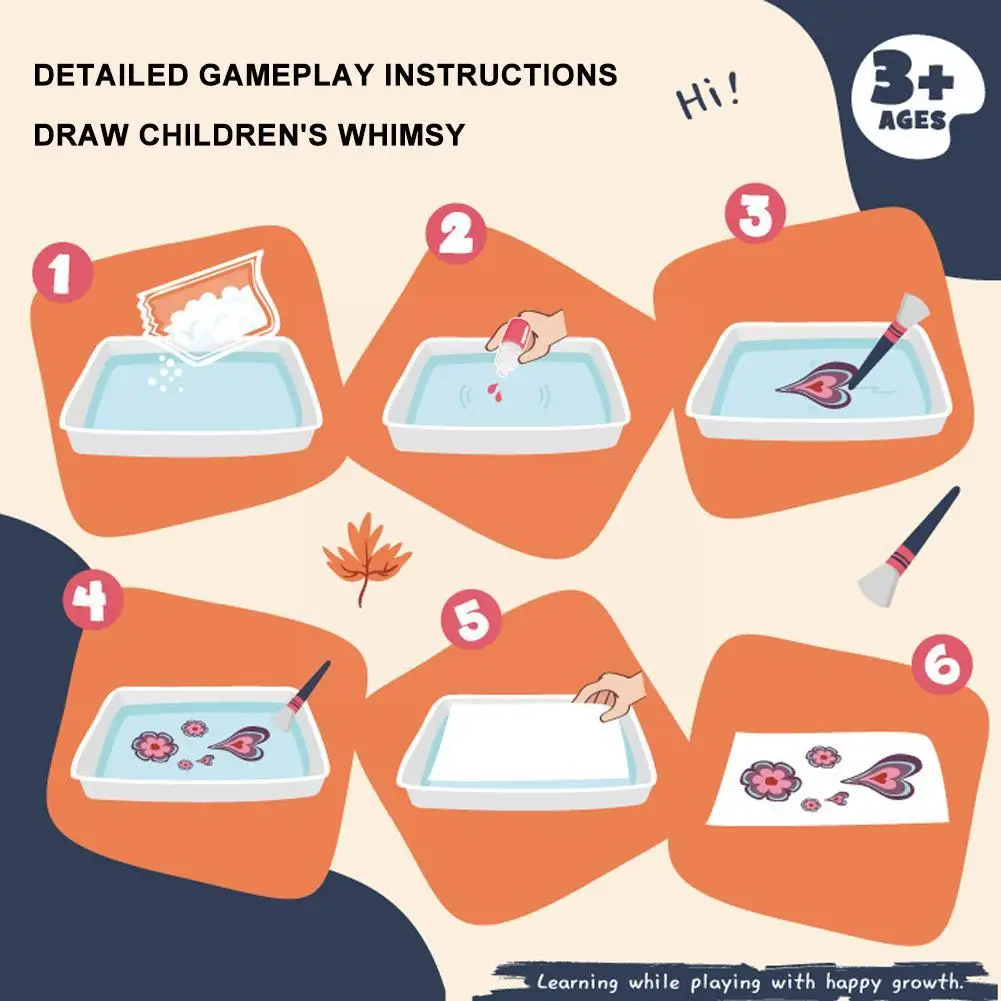 DETAILED GAMEPLAY INSTRUCTIONS

DRAW CHILDREN'S WHIMSY

Hi!

3+
AGES

1

2

3

4

5

6

Learning while playing with happy growth.