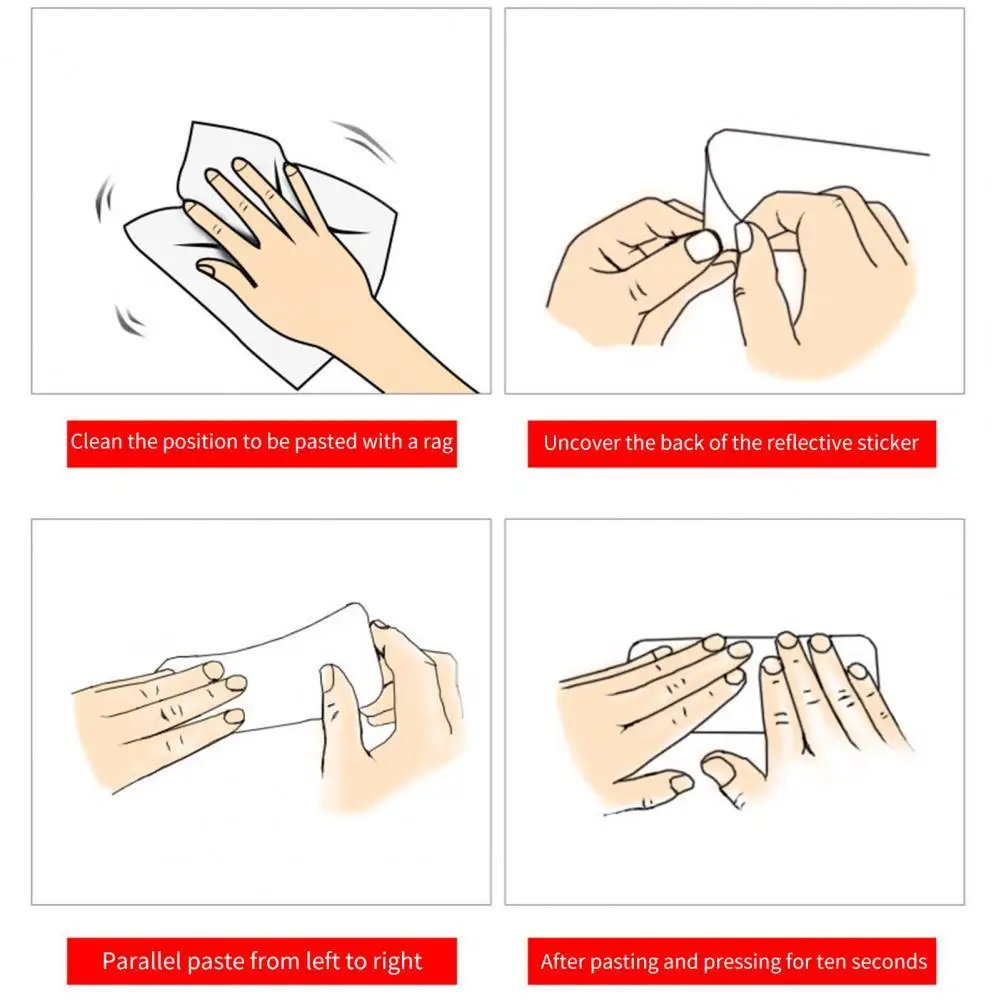 Clean the position to be pasted with a rag

Uncover the back of the reflective sticker

Parallel paste from left to right

After pasting and pressing for ten seconds