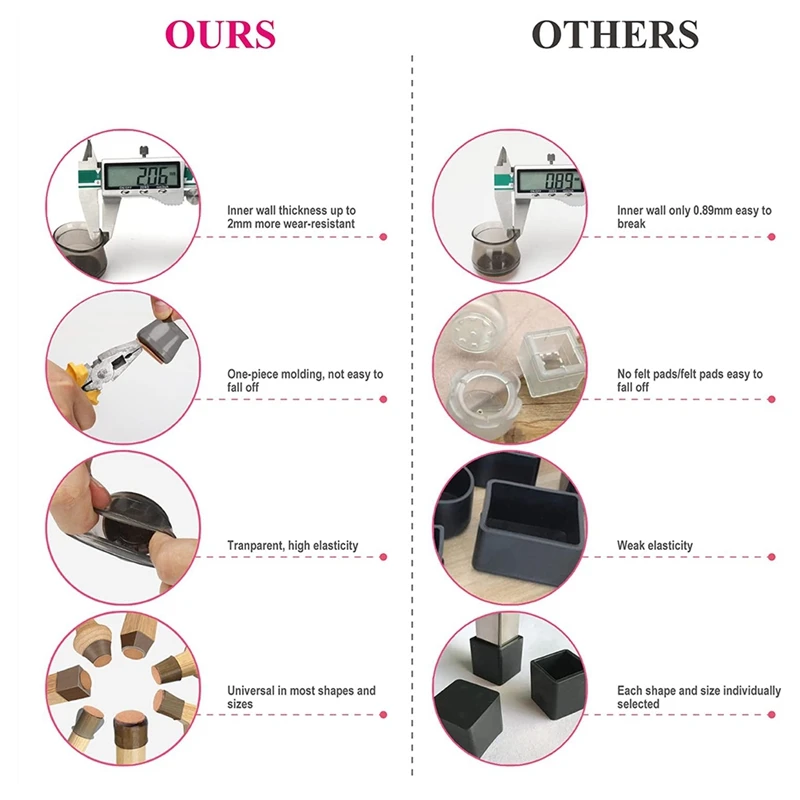 OURS

206

Inner wall thickness up to 2mm more wear-resistant

One-piece molding, not easy to fall off

Tranparent, high elasticity

Universal in most shapes and sizes

OTHERS

089

Inner wall only 0.89mm easy to break

No felt pads/felt pads easy to fall off

Weak elasticity

Each shape and size individually selected