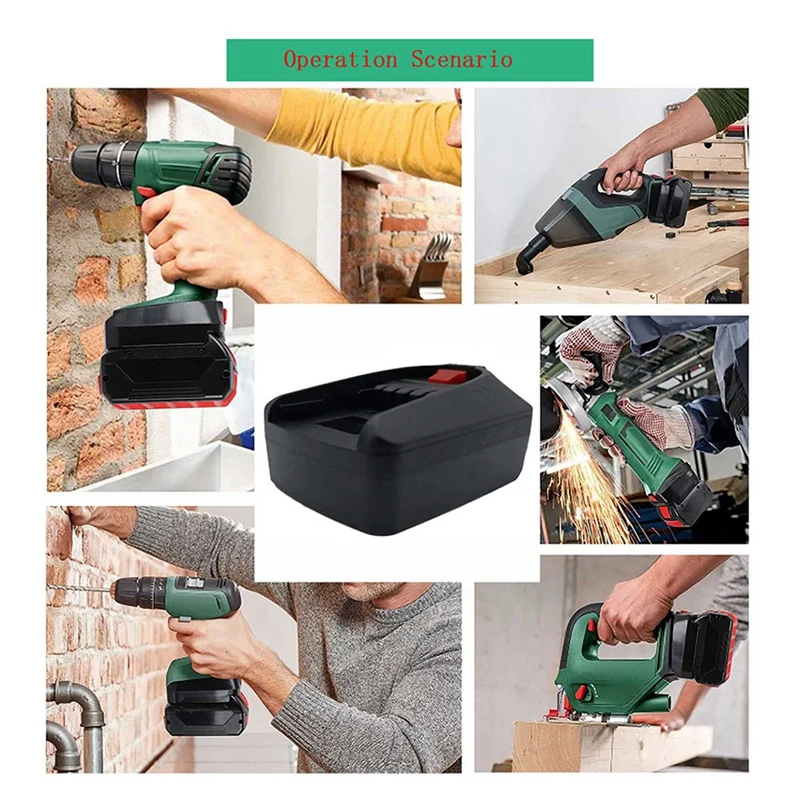 Operation Scenario