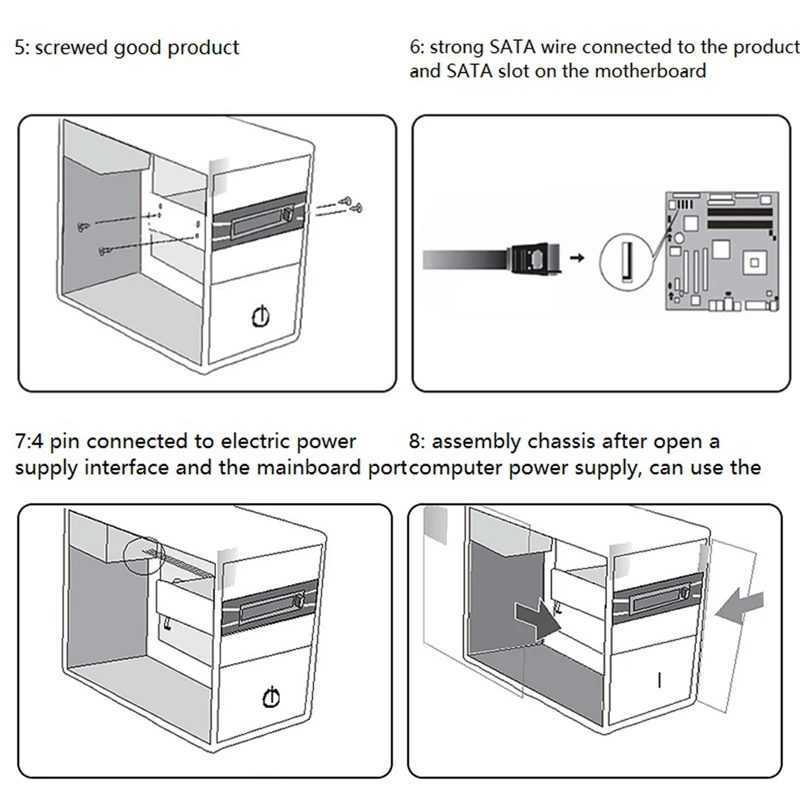 5: screwed good product

6: strong SATA wire connected to the product and SATA slot on the motherboard

7:4 pin connected to electric power supply interface and the mainboard port

8: assembly chassis after open a computer power supply, can use the