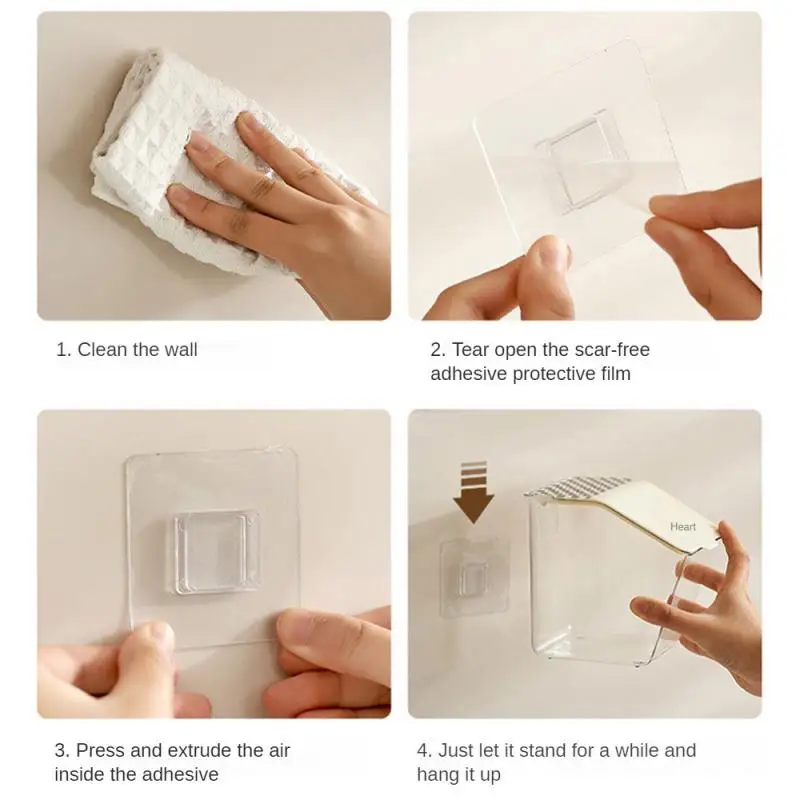 1. Clean the wall

2. Tear open the scar-free adhesive protective film

3. Press and extrude the air inside the adhesive

Heart

4. Just let it stand for a while and hang it up