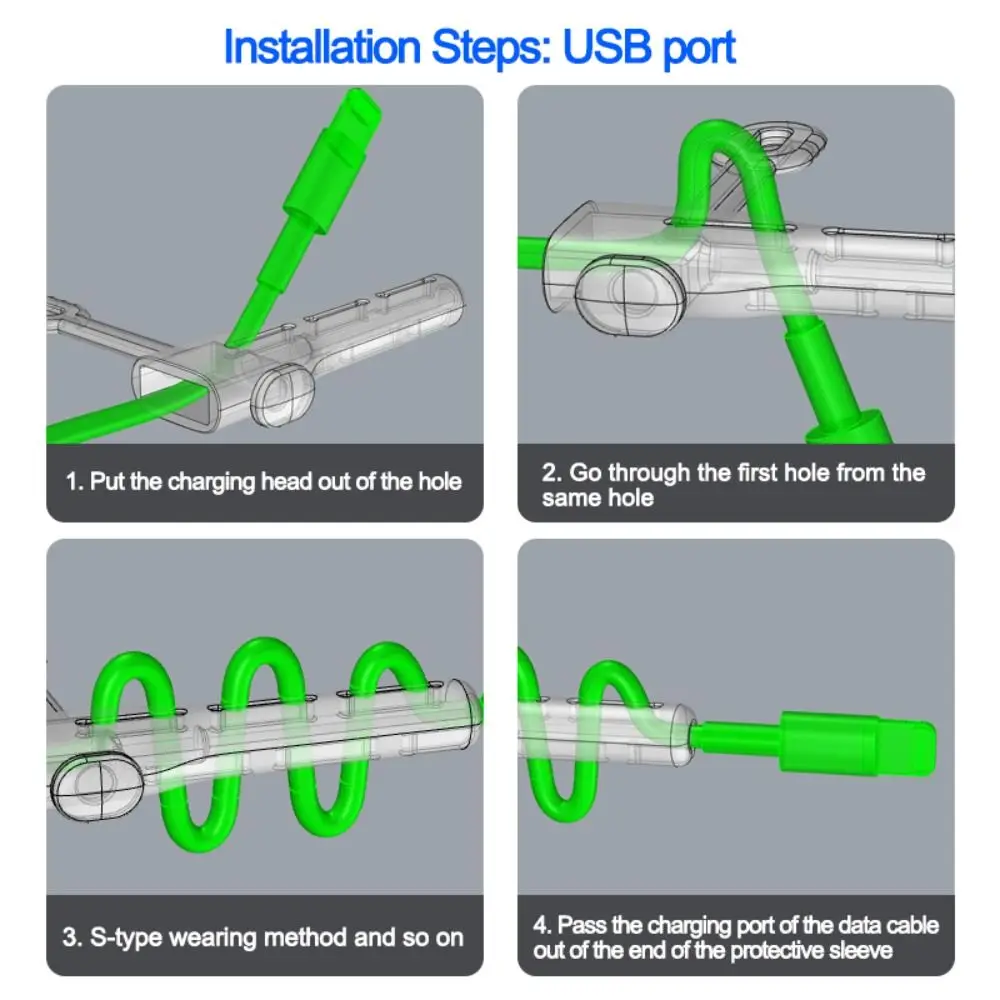 Installation Steps: USB port

1. Put the charging head out of the hole

2. Go through the first hole from the same hole

3. S-type wearing method and so on

4. Pass the charging port of the data cable out of the end of the protective sleeve