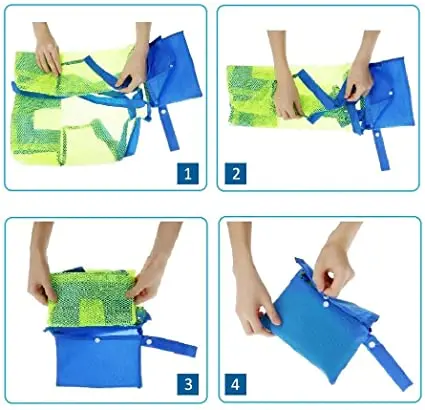 1

2

3

4