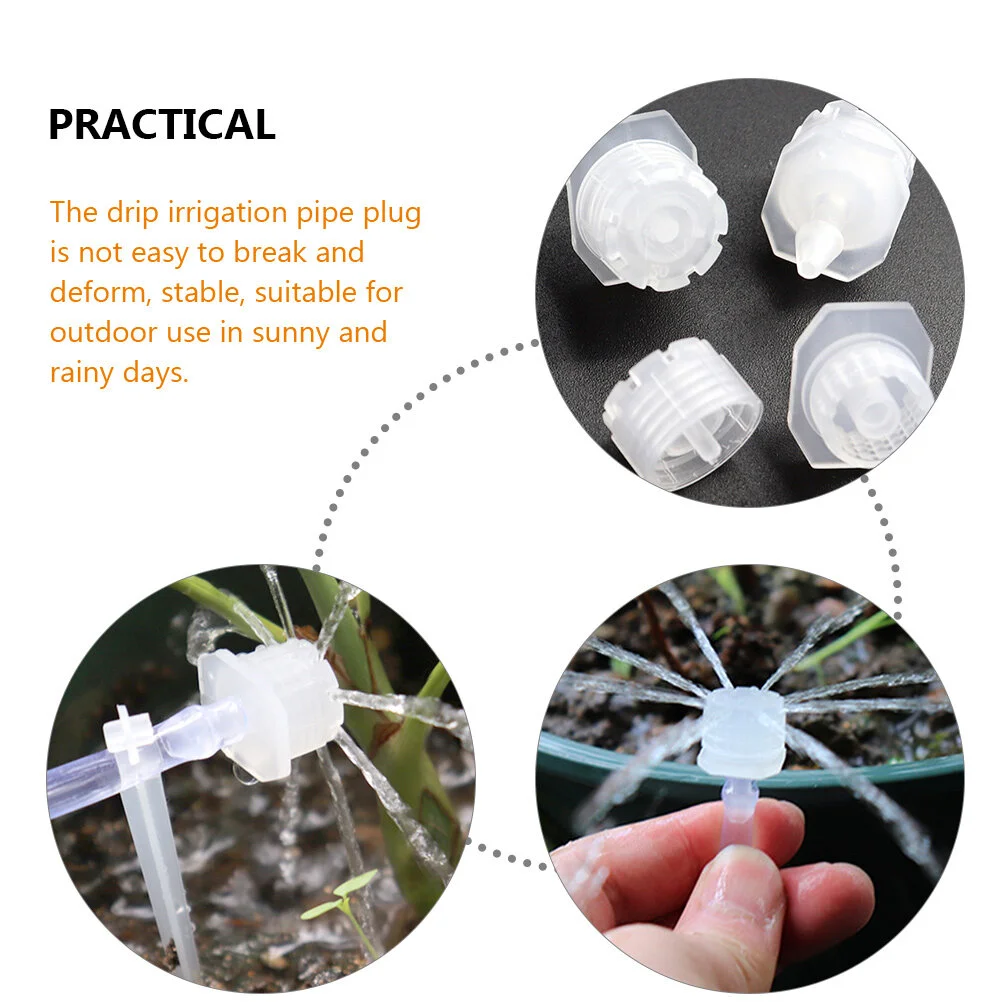 PRACTICAL

The drip irrigation pipe plug is not easy to break and deform, stable, suitable for outdoor use in sunny and rainy days.