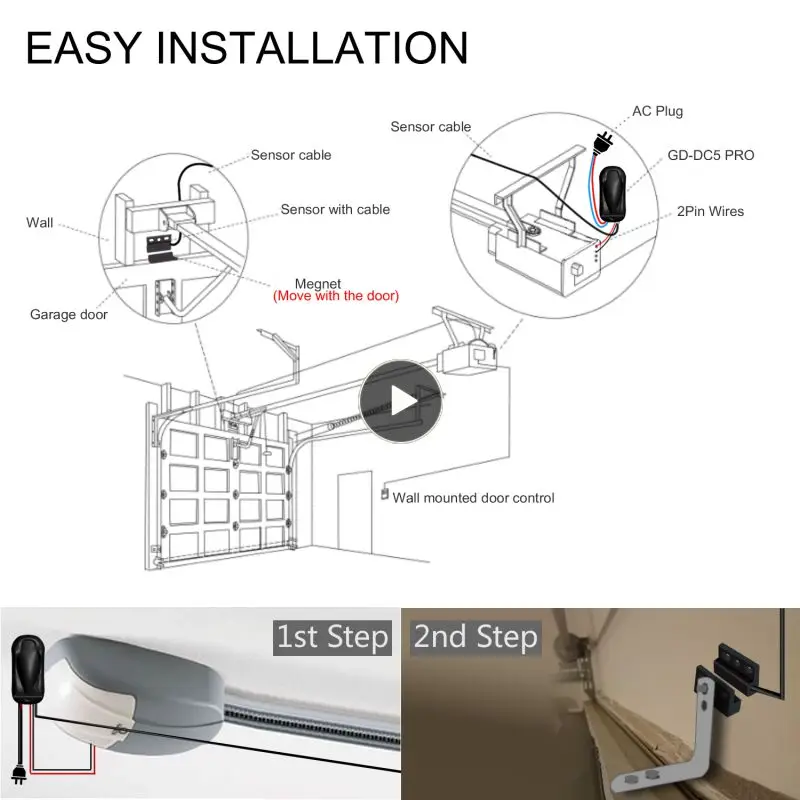 EASY INSTALLATION

Sensor cable

Sensor with cable

Wall

Megnet
(Move with the door)

Garage door

Sensor cable

AC Plug

GD-DC5 PRO

2Pin Wires

Wall mounted door control

1st Step

2nd Step