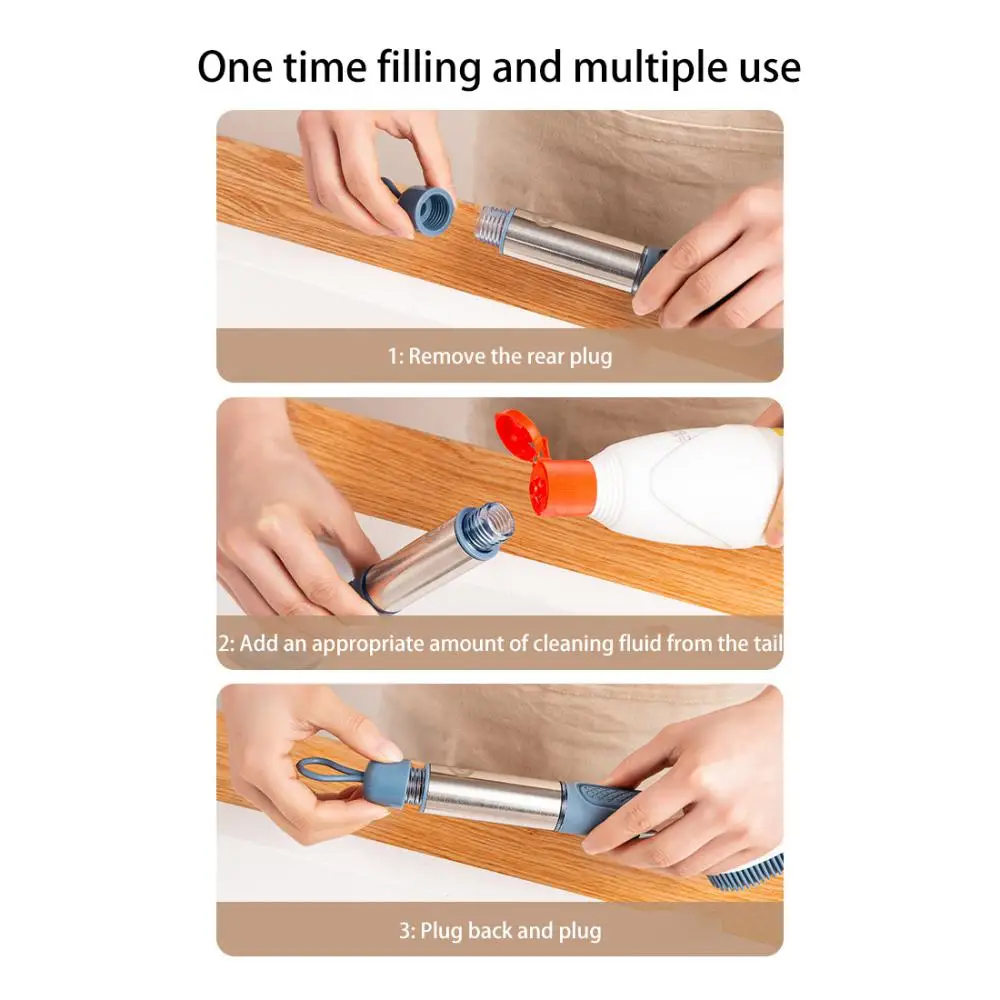 One time filling and multiple use

1: Remove the rear plug

2: Add an appropriate amount of cleaning fluid from the tail

3: Plug back and plug