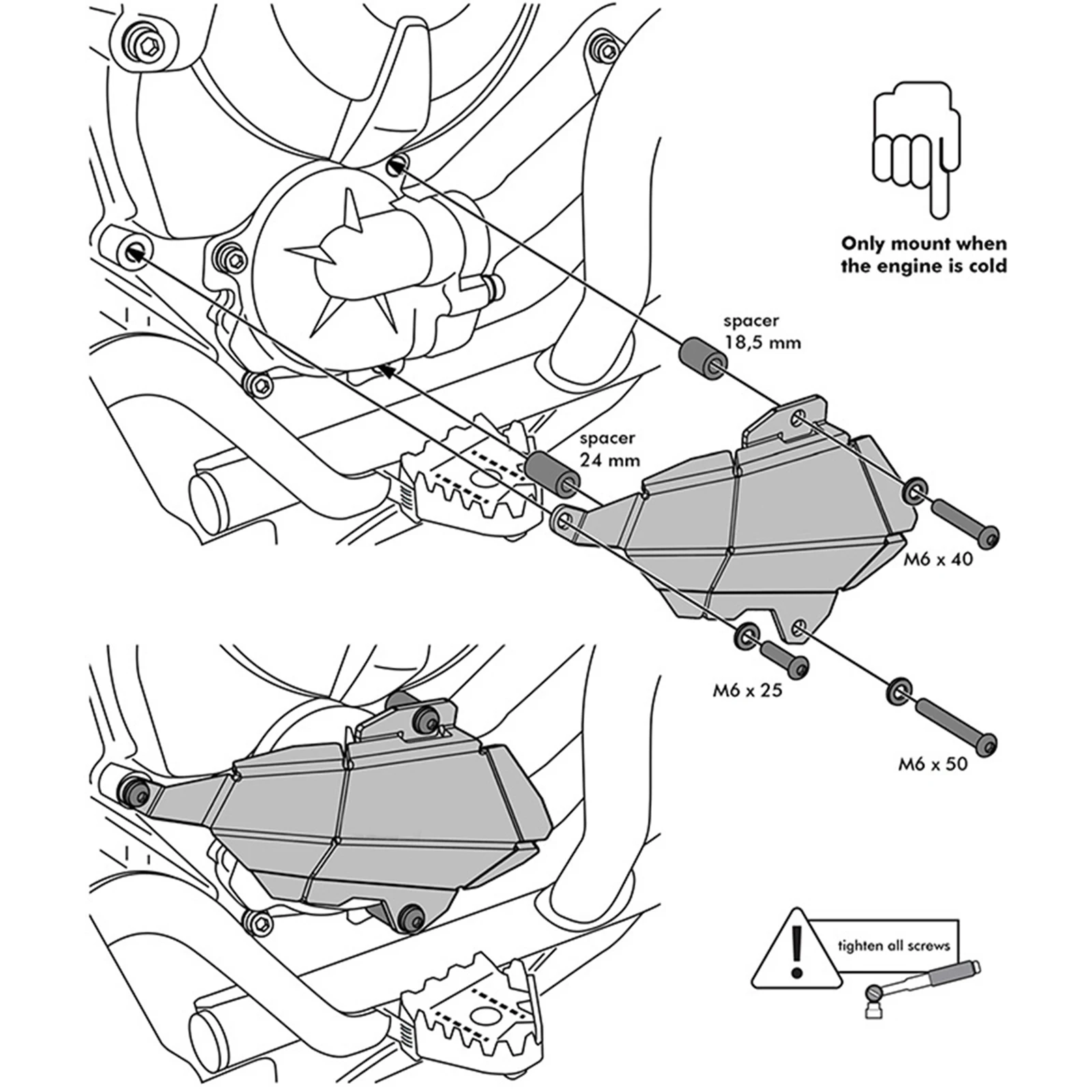 Only mount when the engine is cold

spacer
18,5 mm

spacer
24 mm

M6 x 40

M6 x 25

M6 x 50

tighten all screws